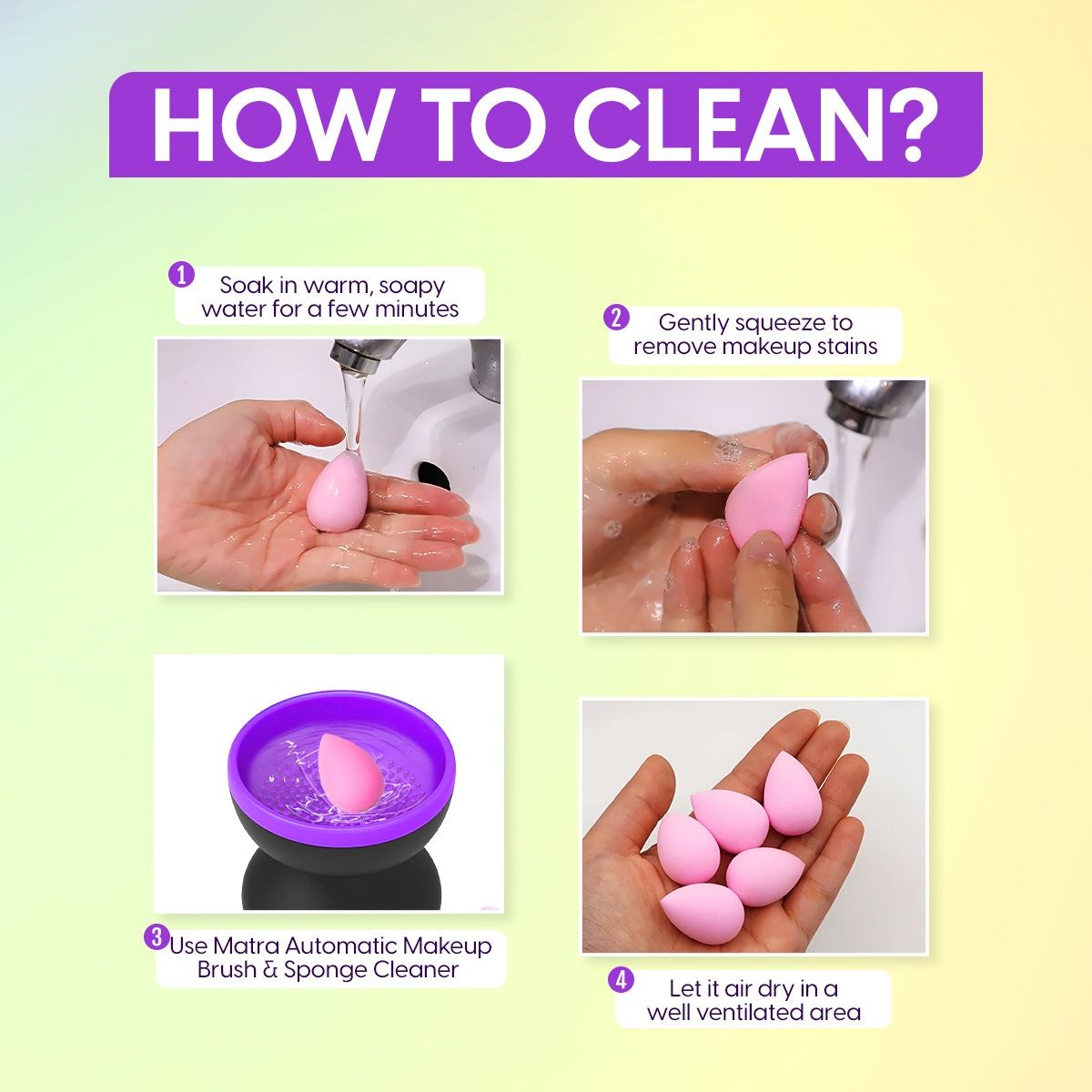 HOW TO CLEAN?

1 Soak in warm, soapy water for a few minutes

2 Gently squeeze to remove makeup stains

3 Use Matra Automatic Makeup Brush & Sponge Cleaner

4 Let it air dry in a well ventilated area