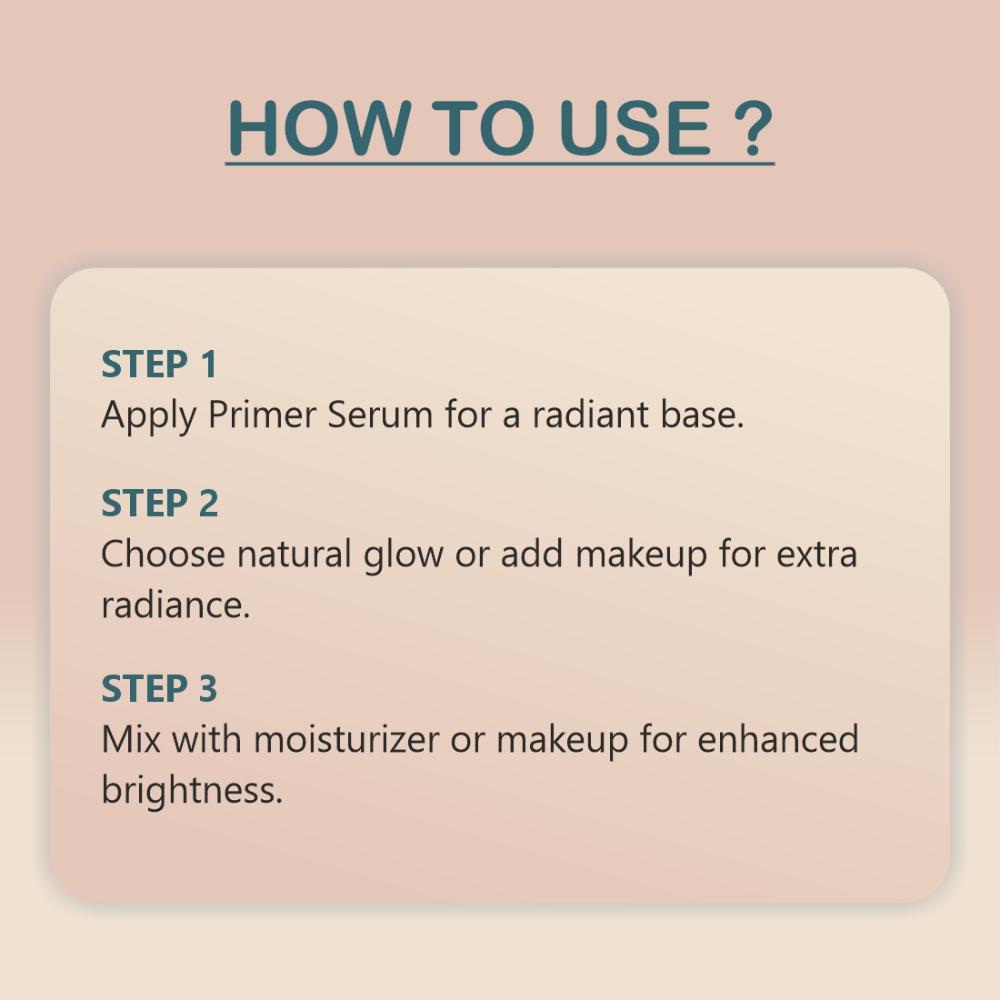 HOW TO USE ?

STEP 1
Apply Primer Serum for a radiant base.

STEP 2
Choose natural glow or add makeup for extra radiance.

STEP 3
Mix with moisturizer or makeup for enhanced brightness.