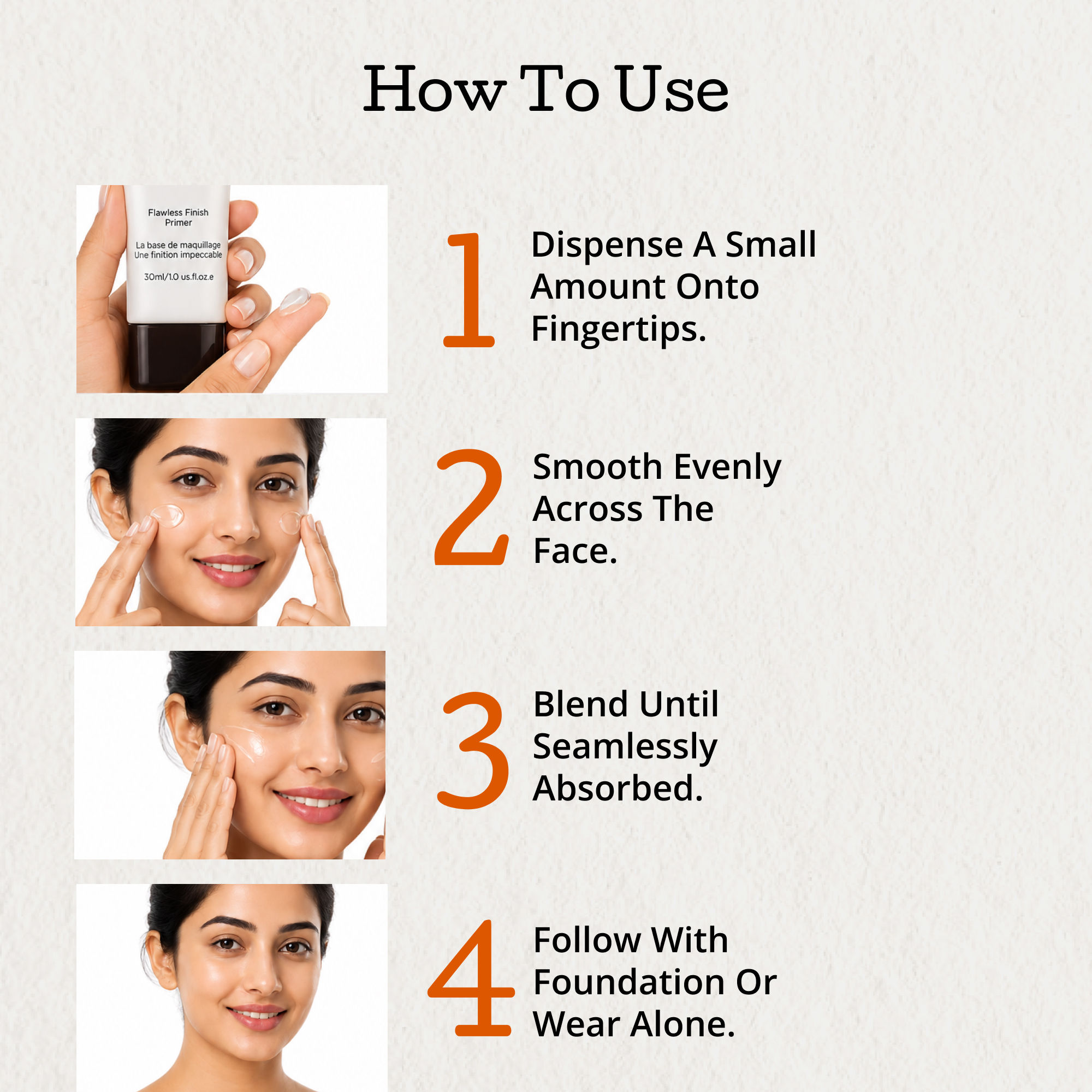 How To Use

Flawless Finish Primer

La base de maquillage Une finition impeccable

30ml/1.0 us.fl.oz.e

1 Dispense A Small Amount Onto Fingertips.

2 Smooth Evenly Across The Face.

3 Blend Until Seamlessly Absorbed.

4 Follow With Foundation Or Wear Alone.