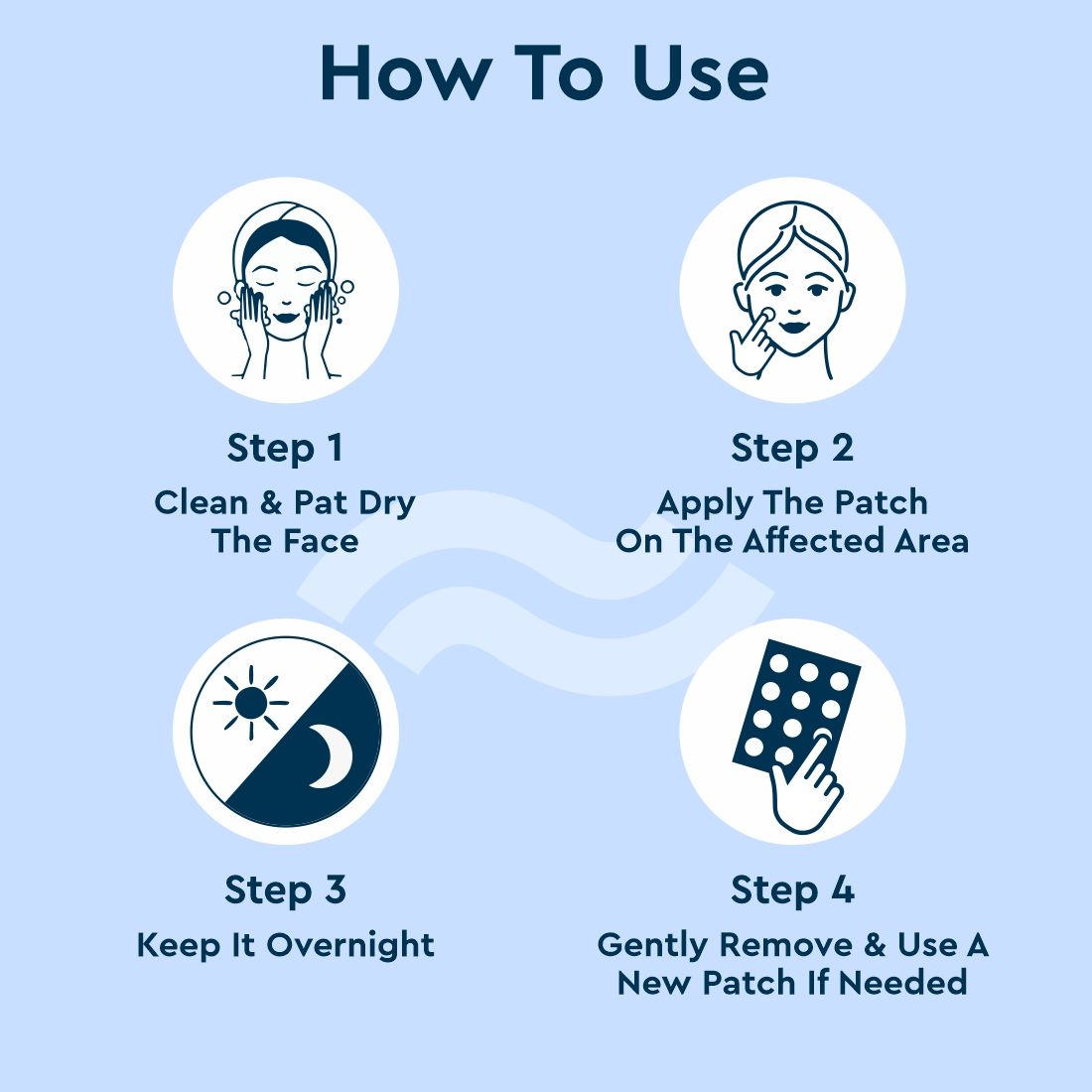 How To Use

Step 1
Clean & Pat Dry The Face

Step 2
Apply The Patch On The Affected Area

Step 3
Keep It Overnight

Step 4
Gently Remove & Use A New Patch If Needed