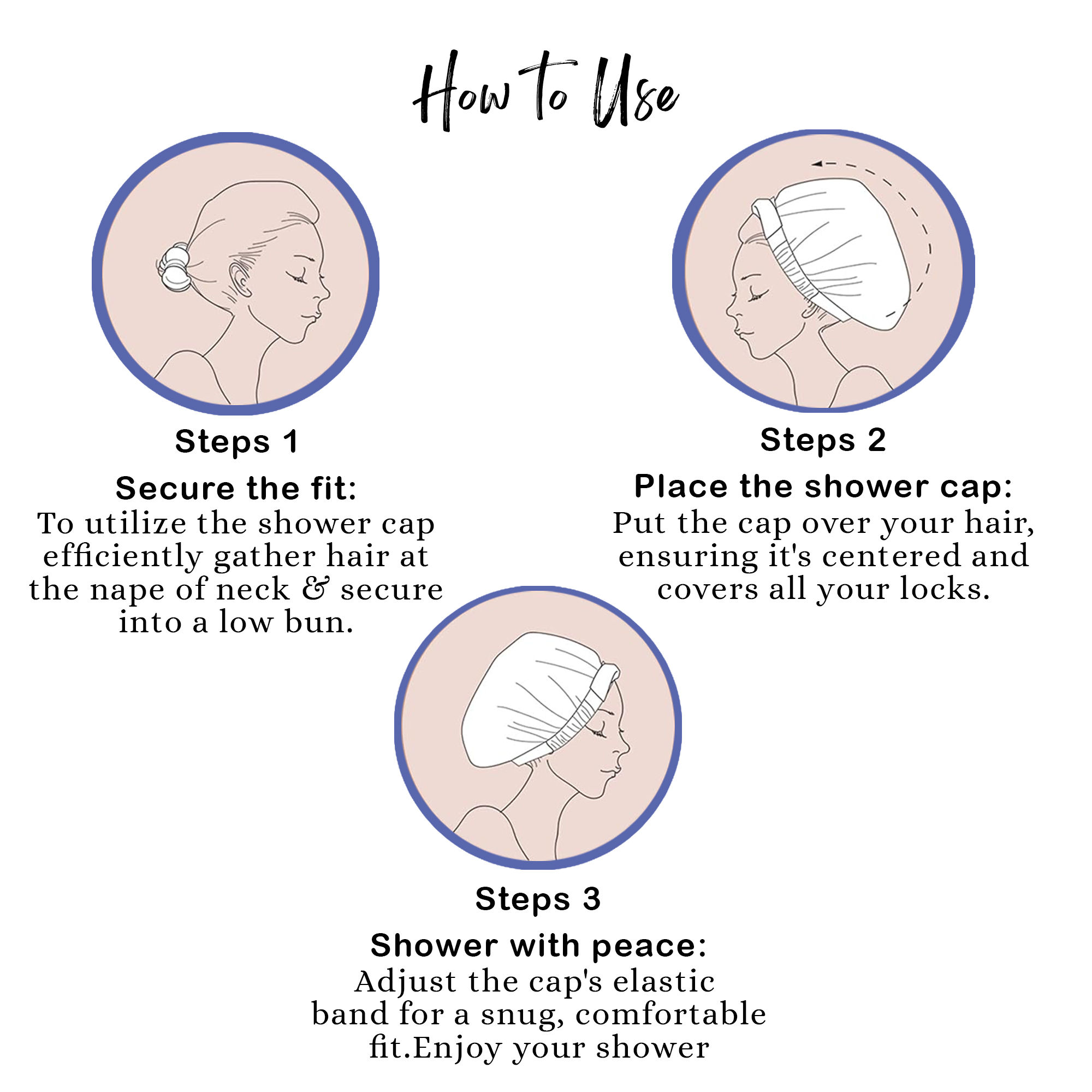 How to Use

Steps 1

Secure the fit:
To utilize the shower cap efficiently gather hair at the nape of neck & secure into a low bun.

Steps 2

Place the shower cap:
Put the cap over your hair, ensuring it's centered and covers all your locks.

Steps 3

Shower with peace:
Adjust the cap's elastic band for a snug, comfortable fit.Enjoy your shower