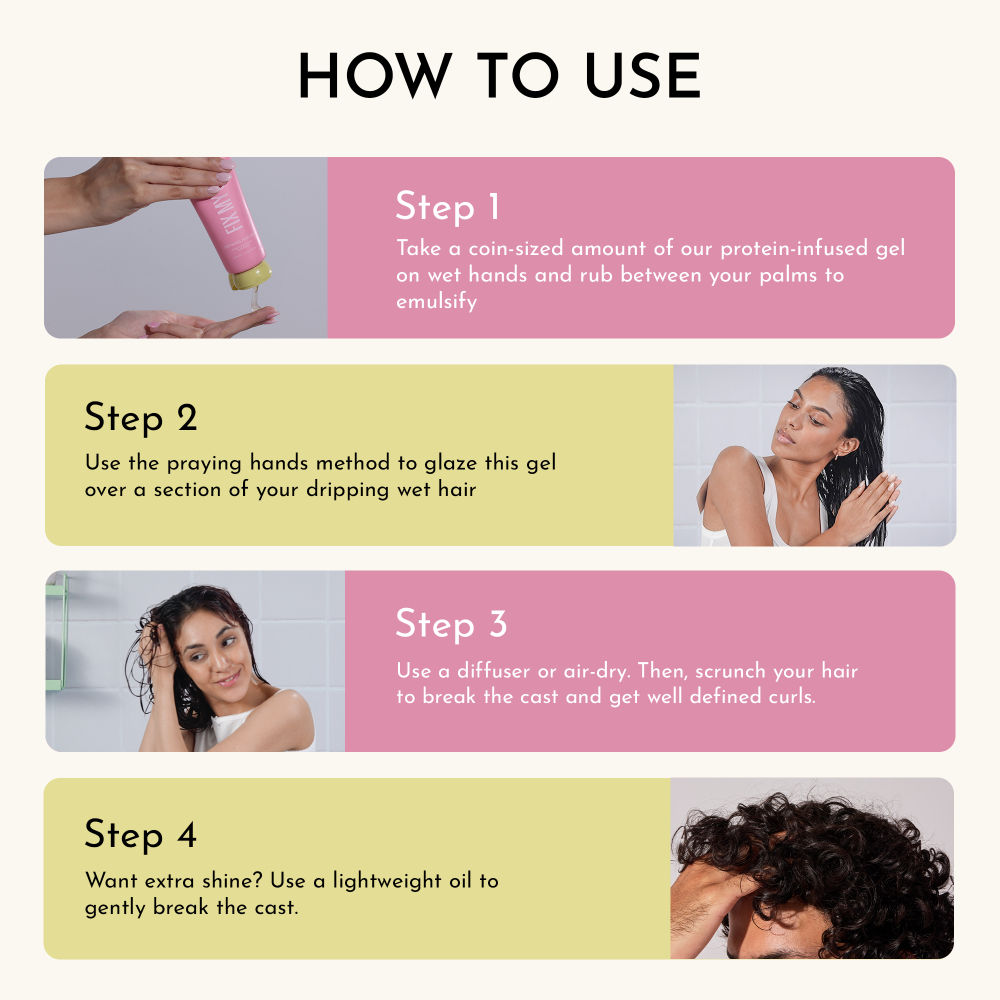 HOW TO USE

FIX MY

Step 1

Take a coin-sized amount of our protein-infused gel on wet hands and rub between your palms to emulsify

Step 2

Use the praying hands method to glaze this gel over a section of your dripping wet hair

Step 3

Use a diffuser or air-dry. Then, scrunch your hair to break the cast and get well defined curls.

Step 4

Want extra shine? Use a lightweight oil to gently break the cast.