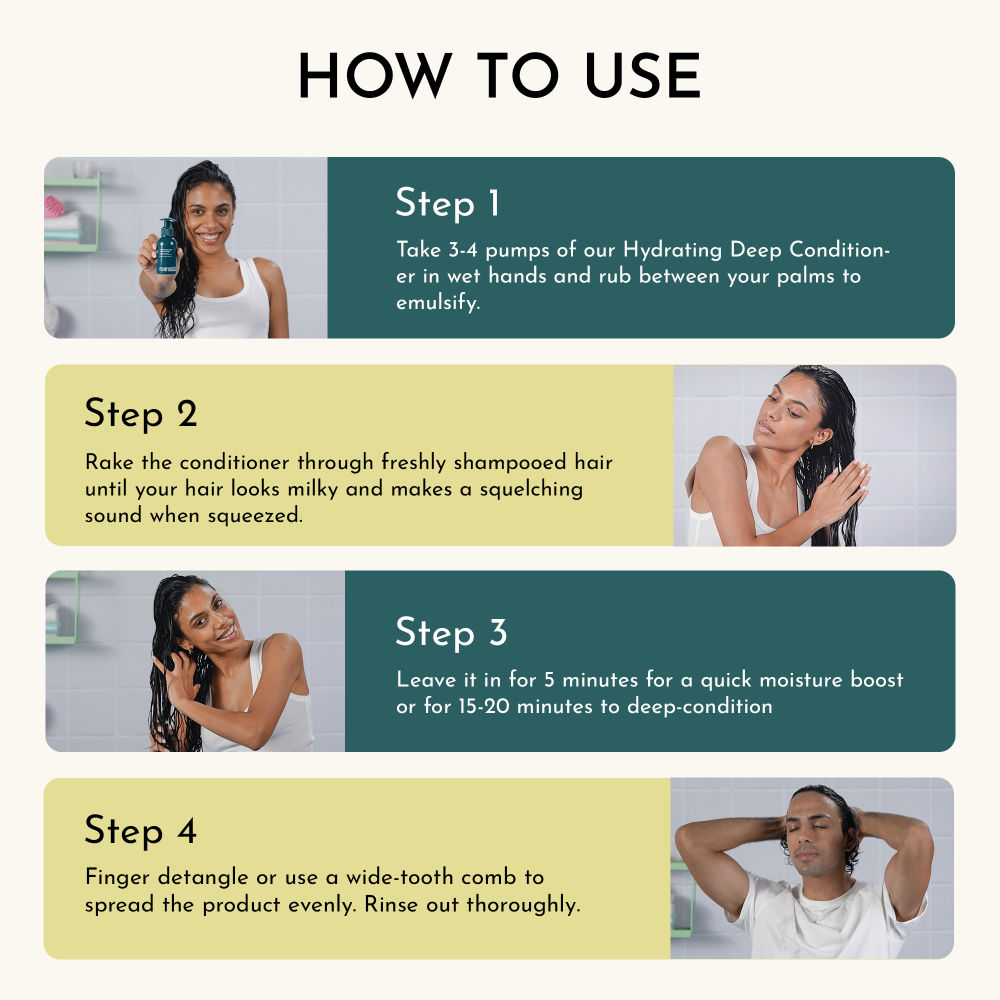 HOW TO USE

Step 1

Take 3-4 pumps of our Hydrating Deep Conditioner in wet hands and rub between your palms to emulsify.

Step 2

Rake the conditioner through freshly shampooed hair until your hair looks milky and makes a squelching sound when squeezed.

Step 3

Leave it in for 5 minutes for a quick moisture boost or for 15-20 minutes to deep-condition

Step 4

Finger detangle or use a wide-tooth comb to spread the product evenly. Rinse out thoroughly.