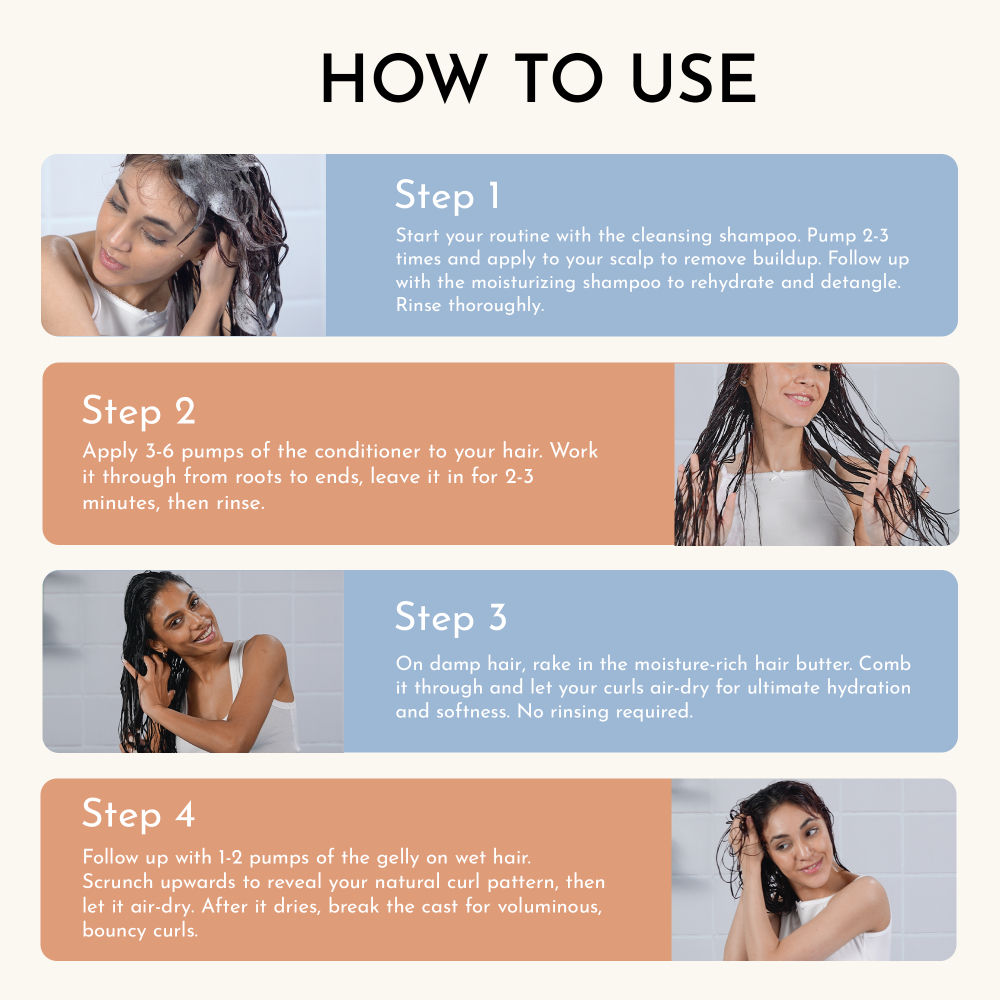 HOW TO USE

Step 1

Start your routine with the cleansing shampoo. Pump 2-3 times and apply to your scalp to remove buildup. Follow up with the moisturizing shampoo to rehydrate and detangle. Rinse thoroughly.

Step 2

Apply 3-6 pumps of the conditioner to your hair. Work it through from roots to ends, leave it in for 2-3 minutes, then rinse.

Step 3

On damp hair, rake in the moisture-rich hair butter. Comb it through and let your curls air-dry for ultimate hydration and softness. No rinsing required.

Step 4

Follow up with 1-2 pumps of the gelly on wet hair. Scrunch upwards to reveal your natural curl pattern, then let it air-dry. After it dries, break the cast for voluminous, bouncy curls.