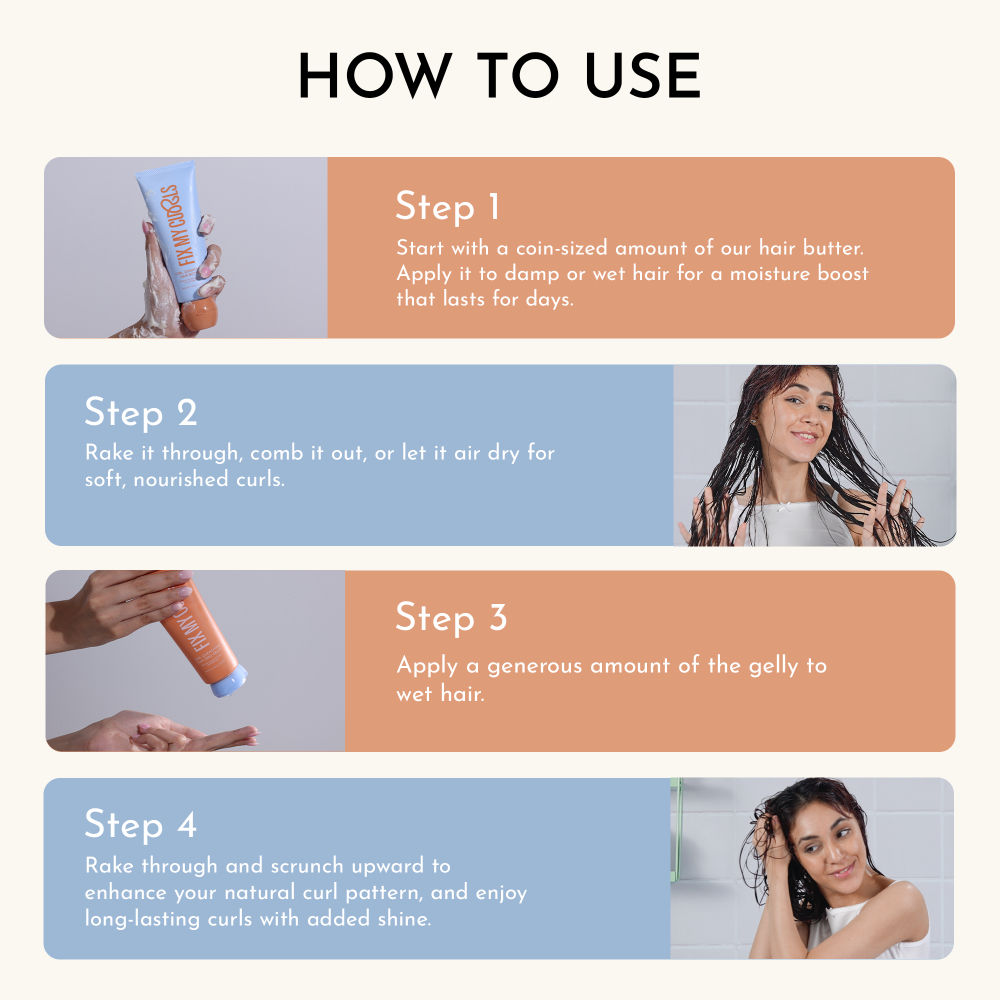 HOW TO USE

FIX MY CURLS

Step 1
Start with a coin-sized amount of our hair butter. Apply it to damp or wet hair for a moisture boost that lasts for days.

Step 2
Rake it through, comb it out, or let it air dry for soft, nourished curls.

FIX MY

Step 3
Apply a generous amount of the gelly to wet hair.

Step 4
Rake through and scrunch upward to enhance your natural curl pattern, and enjoy long-lasting curls with added shine.