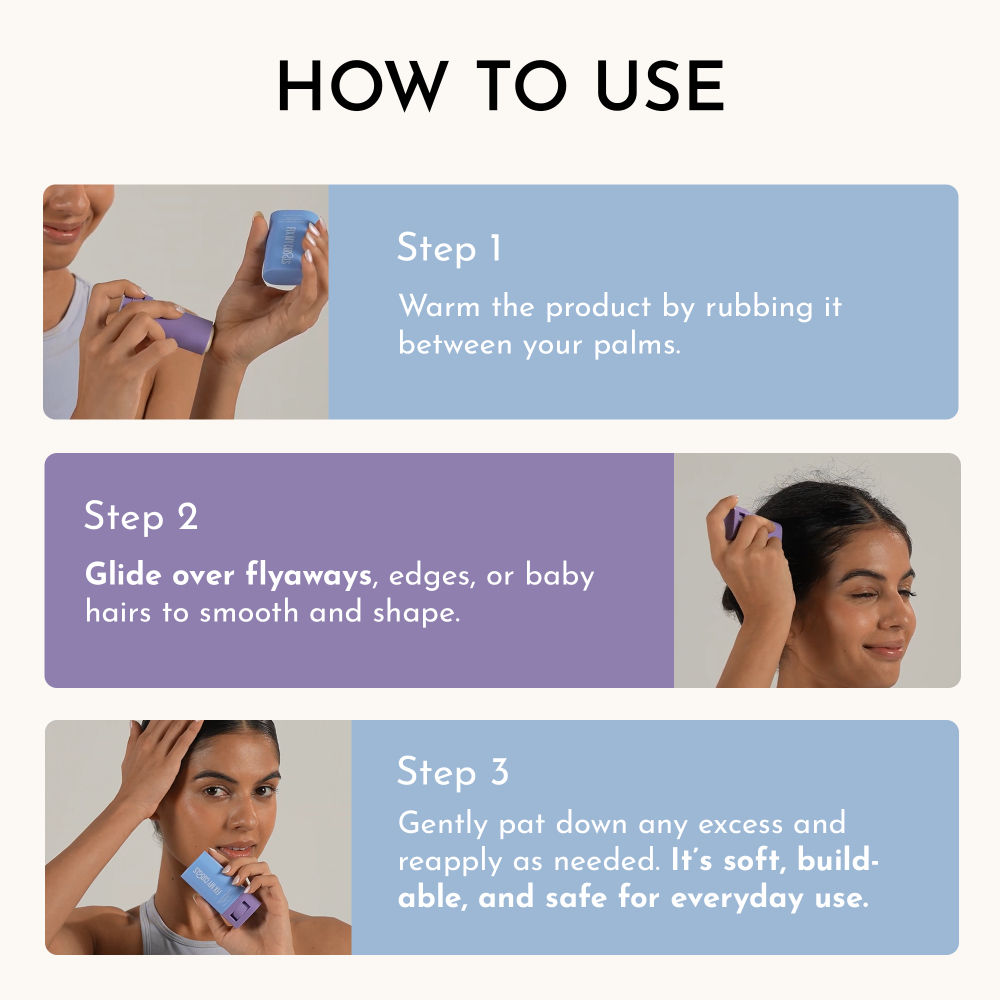 HOW TO USE

Step 1

Warm the product by rubbing it between your palms.

Step 2

Glide over flyaways, edges, or baby hairs to smooth and shape.

Step 3

Gently pat down any excess and reapply as needed. It's soft, buildable, and safe for everyday use.