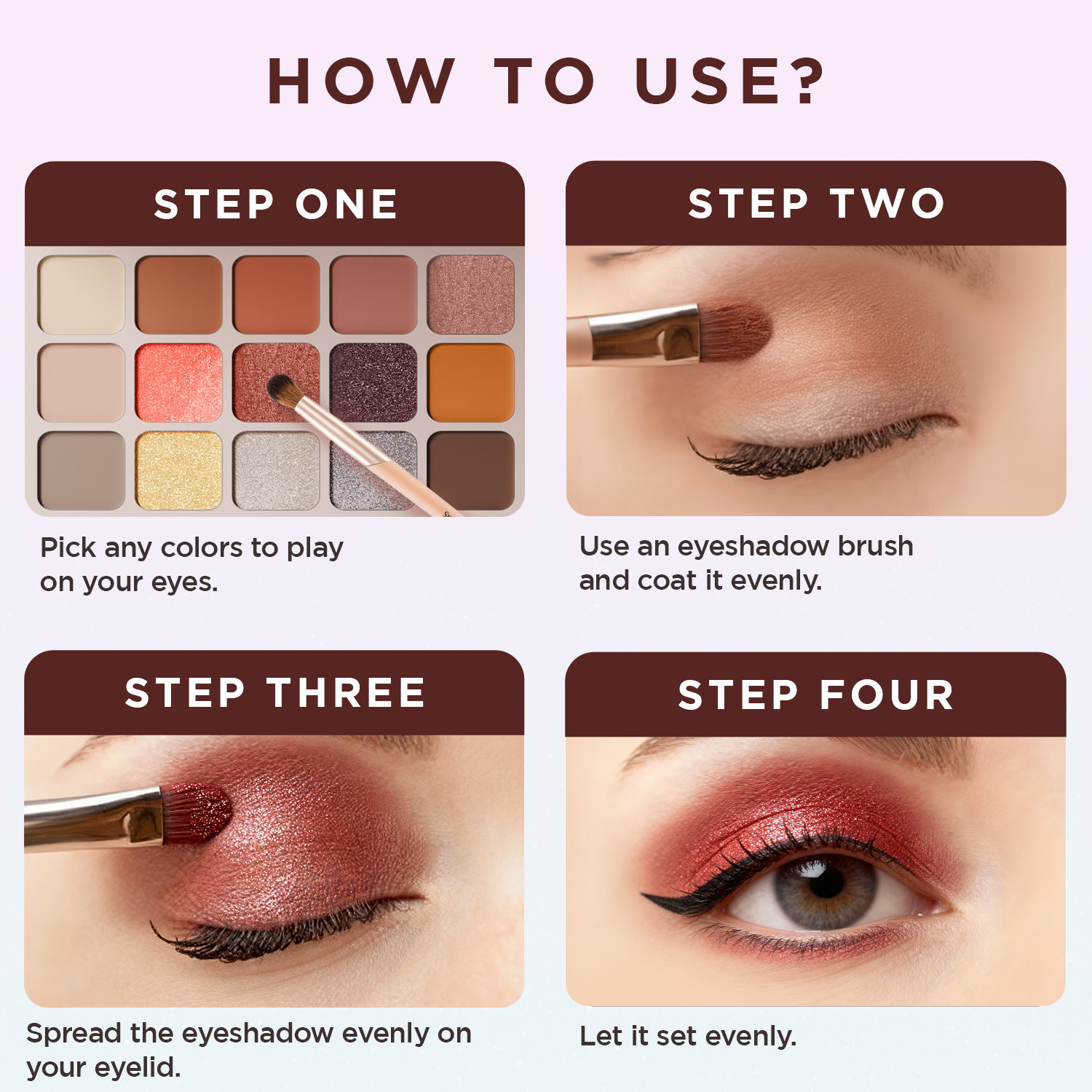 HOW TO USE?

STEP ONE

Pick any colors to play on your eyes.

STEP TWO

Use an eyeshadow brush and coat it evenly.

STEP THREE

Spread the eyeshadow evenly on your eyelid.

STEP FOUR

Let it set evenly.