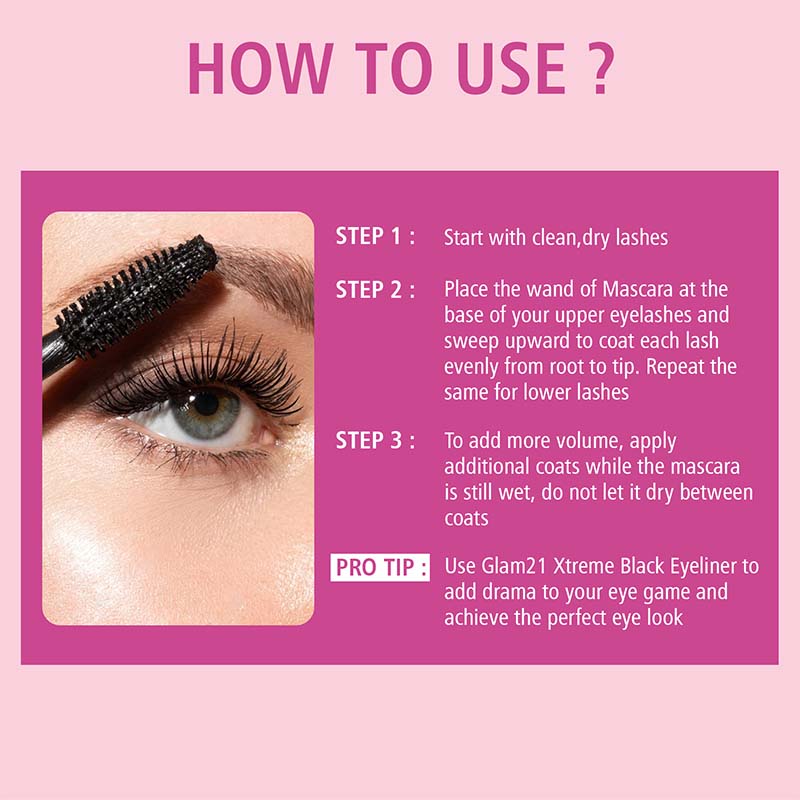 HOW TO USE ?

STEP 1 : Start with clean,dry lashes

STEP 2 : Place the wand of Mascara at the base of your upper eyelashes and sweep upward to coat each lash evenly from root to tip. Repeat the same for lower lashes

STEP 3 : To add more volume, apply additional coats while the mascara is still wet, do not let it dry between coats

PRO TIP : Use Glam21 Xtreme Black Eyeliner to add drama to your eye game and achieve the perfect eye look