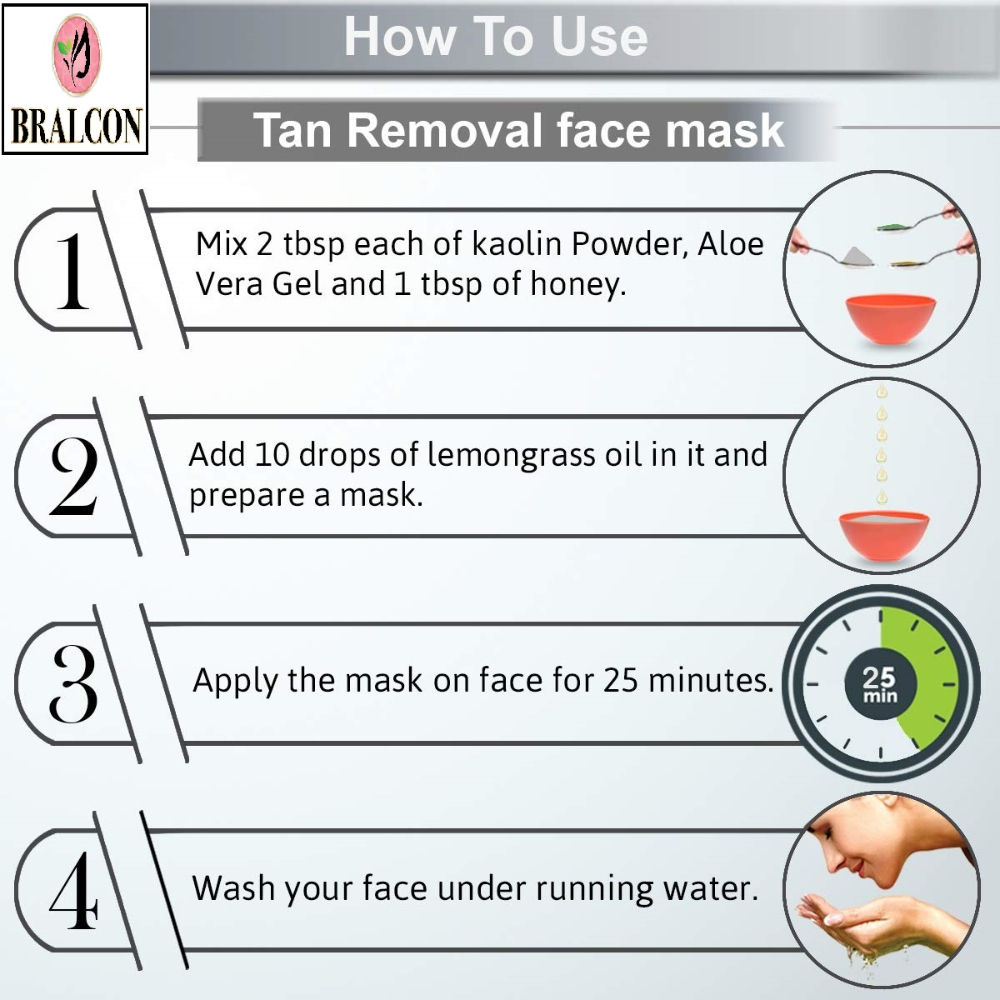 BRALCON

How To Use

Tan Removal face mask

1 Mix 2 tbsp each of kaolin Powder, Aloe Vera Gel and 1 tbsp of honey.

2 Add 10 drops of lemongrass oil in it and prepare a mask.

3 Apply the mask on face for 25 minutes.

25 min

4 Wash your face under running water.