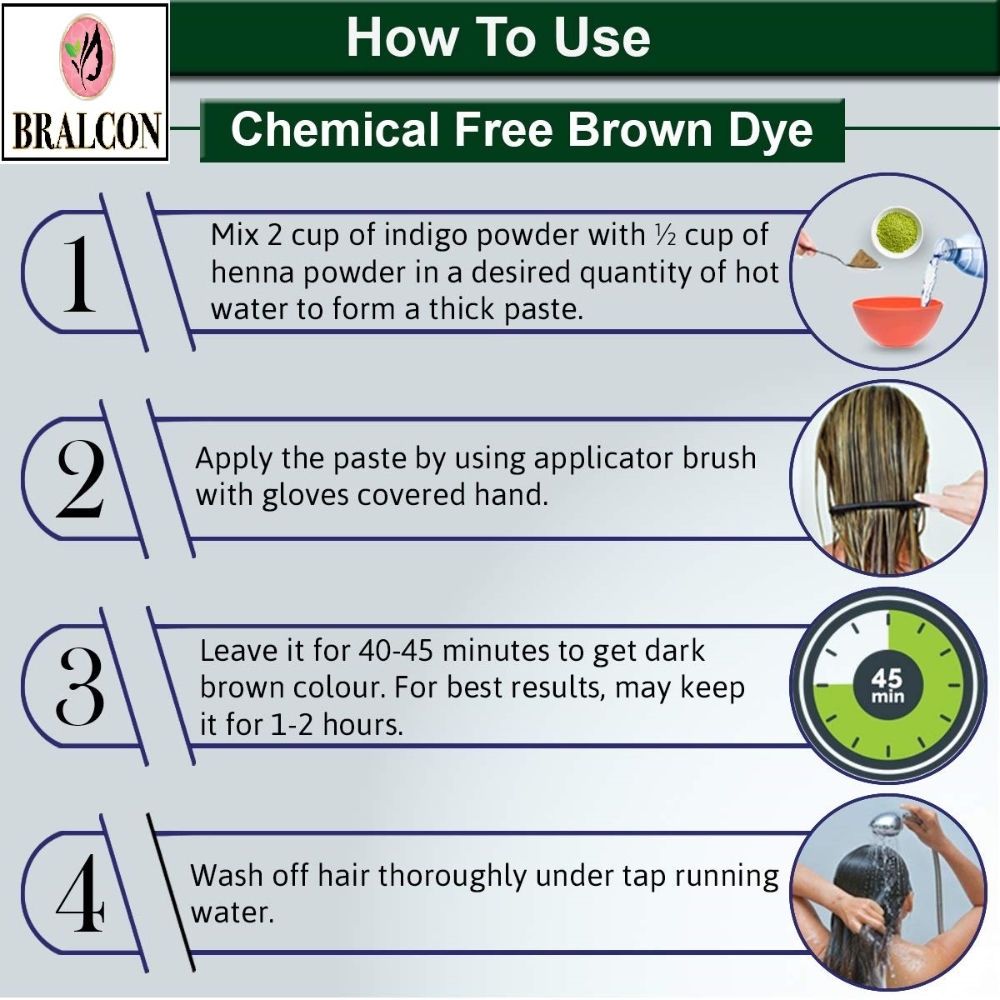 BRALCON

How To Use

Chemical Free Brown Dye

1

Mix 2 cup of indigo powder with ½ cup of henna powder in a desired quantity of hot water to form a thick paste.

2

Apply the paste by using applicator brush with gloves covered hand.

3

Leave it for 40-45 minutes to get dark brown colour. For best results, may keep it for 1-2 hours.

45 min

4

Wash off hair thoroughly under tap running water.