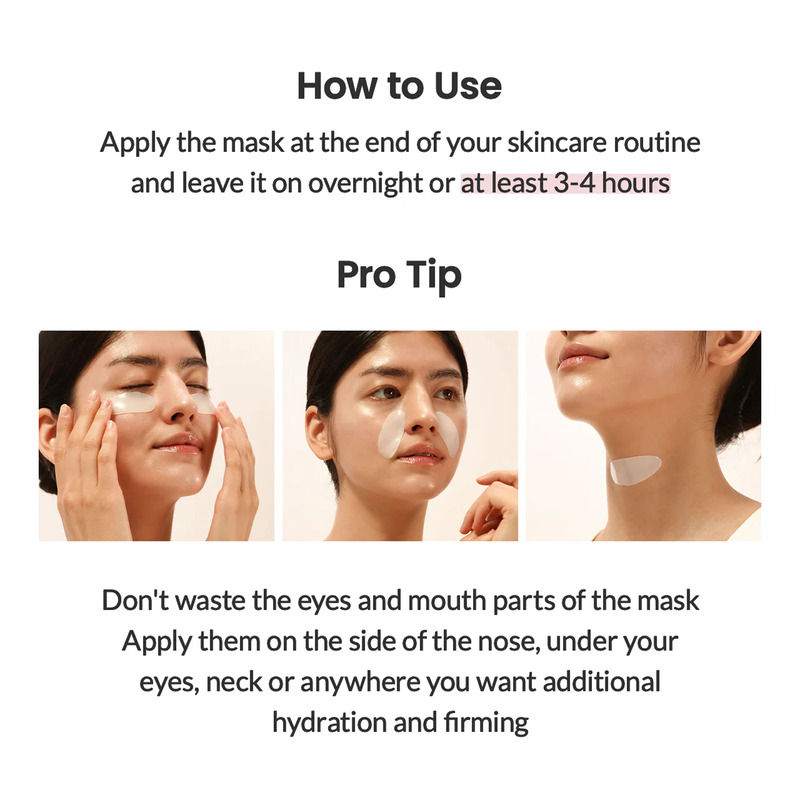 How to Use

Apply the mask at the end of your skincare routine and leave it on overnight or at least 3-4 hours

Pro Tip

Don't waste the eyes and mouth parts of the mask
Apply them on the side of the nose, under your eyes, neck or anywhere you want additional hydration and firming