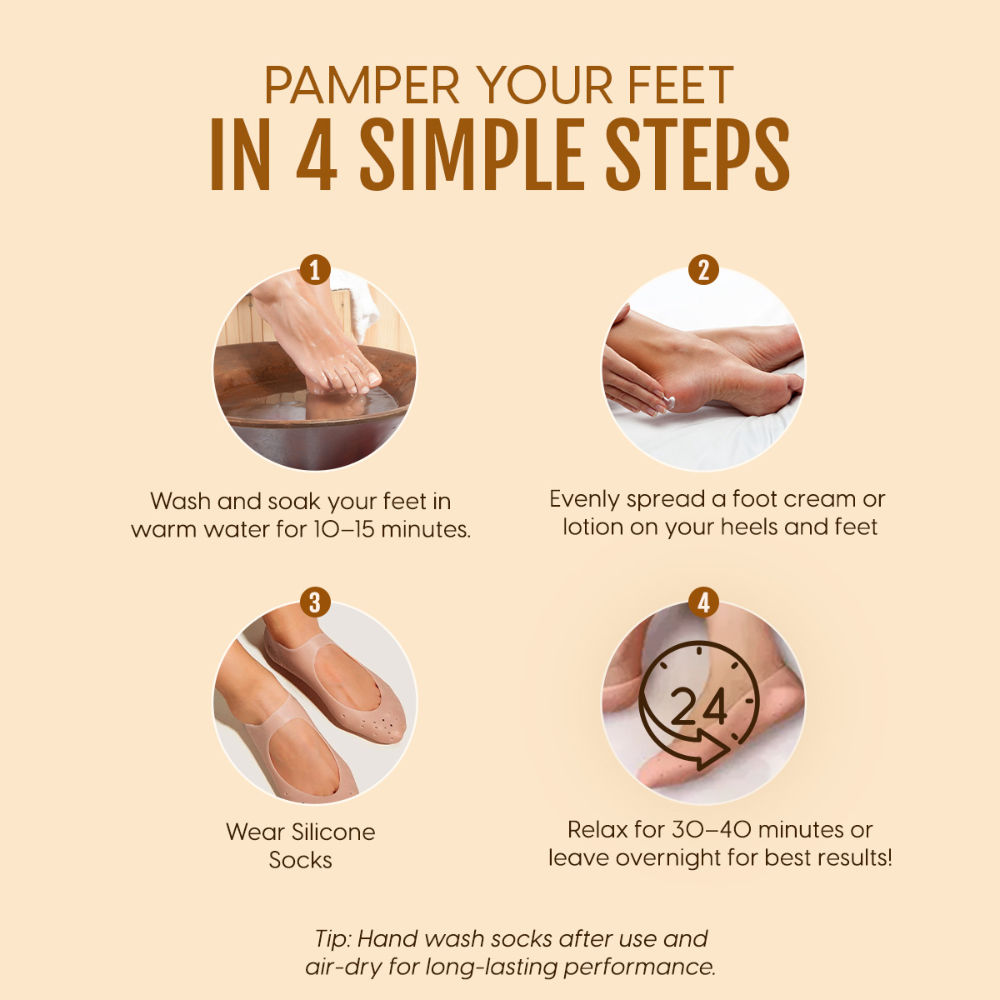 PAMPER YOUR FEET
IN 4 SIMPLE STEPS

1

Wash and soak your feet in warm water for 10–15 minutes.

2

Evenly spread a foot cream or lotion on your heels and feet

3

Wear Silicone Socks

4

24

Relax for 30–40 minutes or leave overnight for best results!

Tip: Hand wash socks after use and air-dry for long-lasting performance.