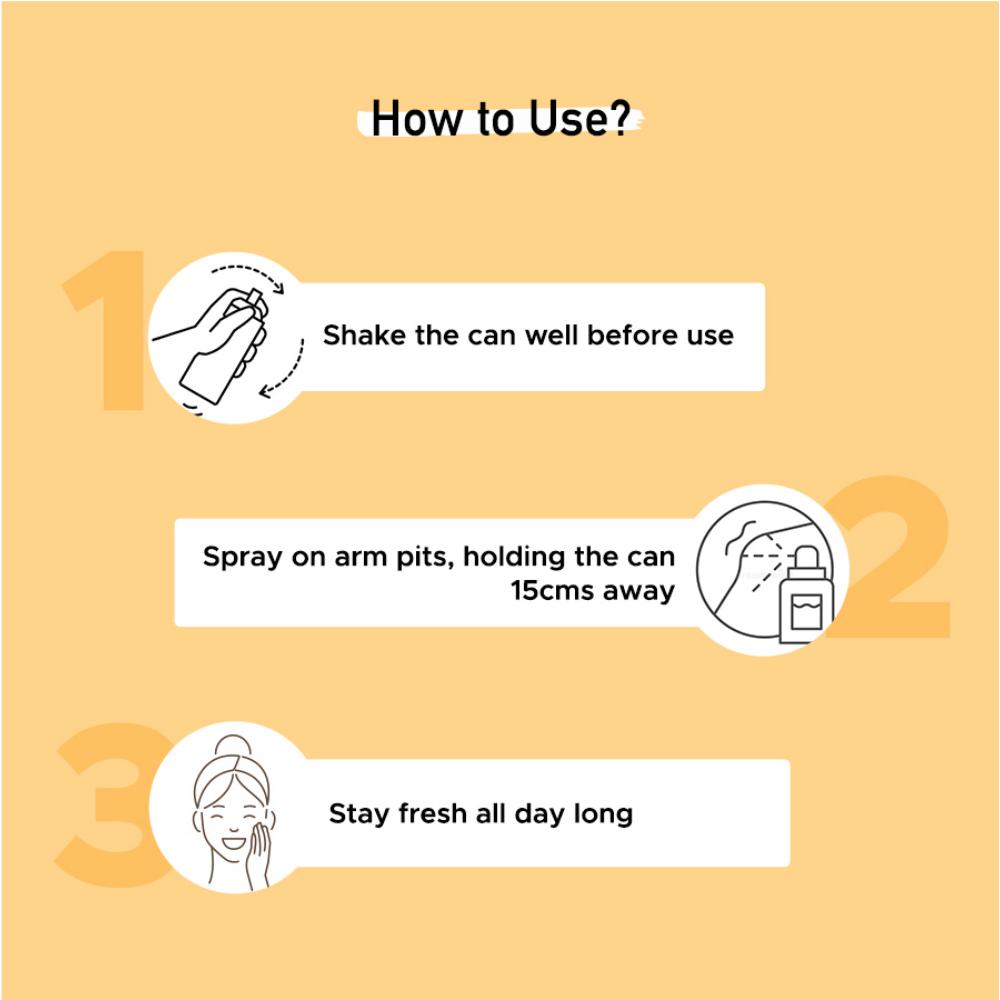 How to Use?

1

Shake the can well before use

2

Spray on arm pits, holding the can 15cms away

3

Stay fresh all day long