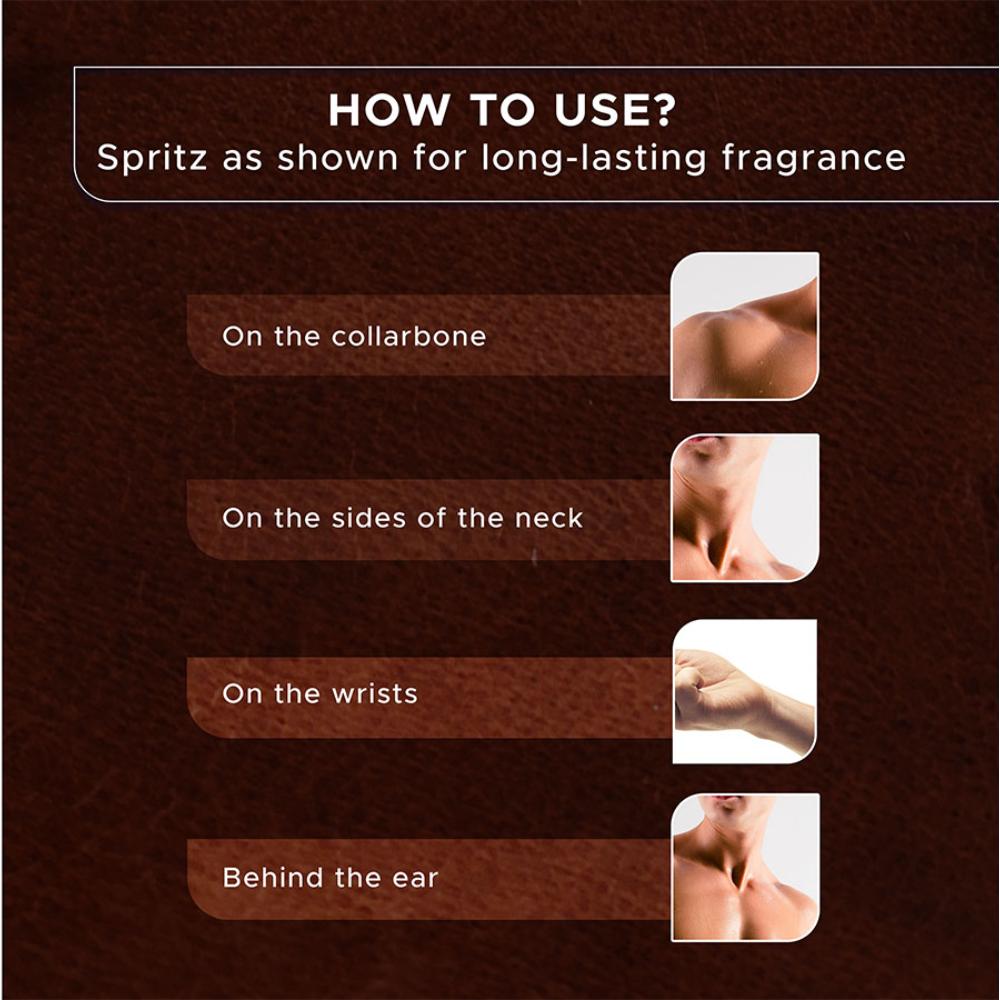 HOW TO USE?
Spritz as shown for long-lasting fragrance

On the collarbone

On the sides of the neck

On the wrists

Behind the ear