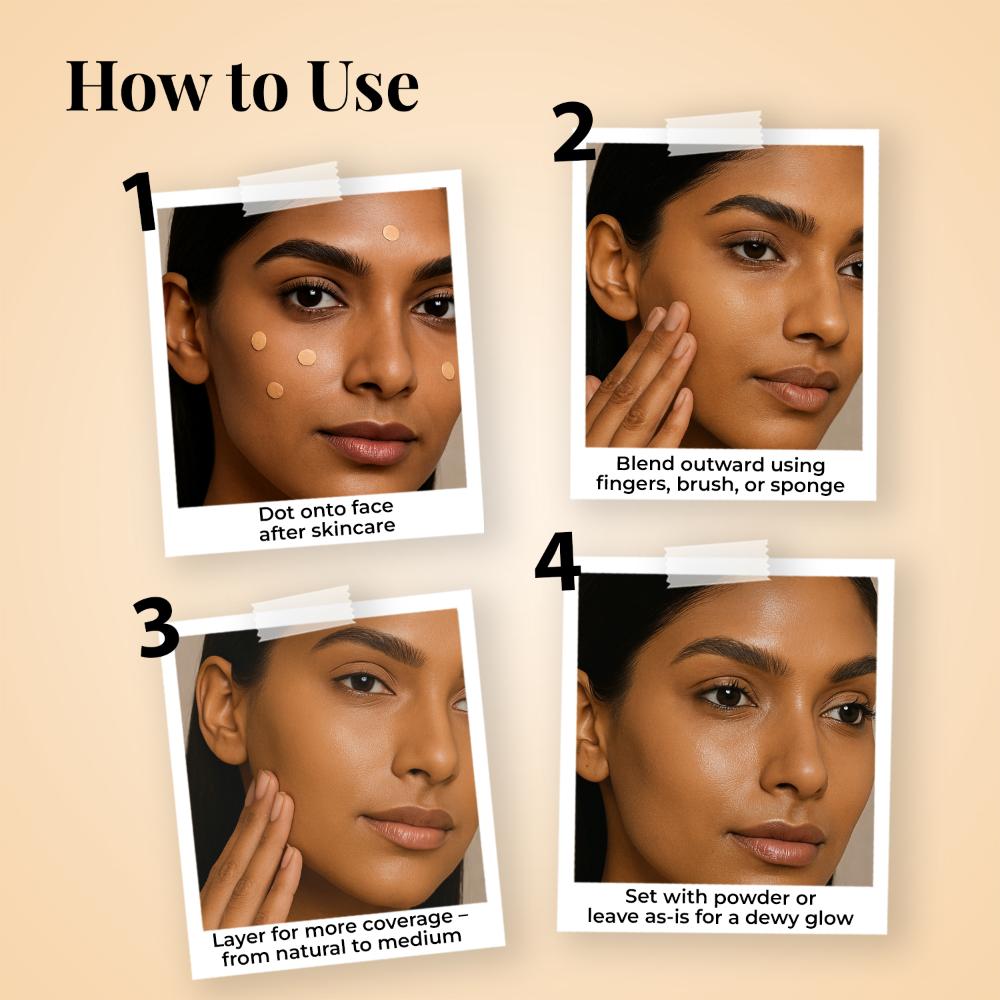 How to Use

1

Dot onto face after skincare

2

Blend outward using fingers, brush, or sponge

3

Layer for more coverage – from natural to medium

4

Set with powder or leave as-is for a dewy glow