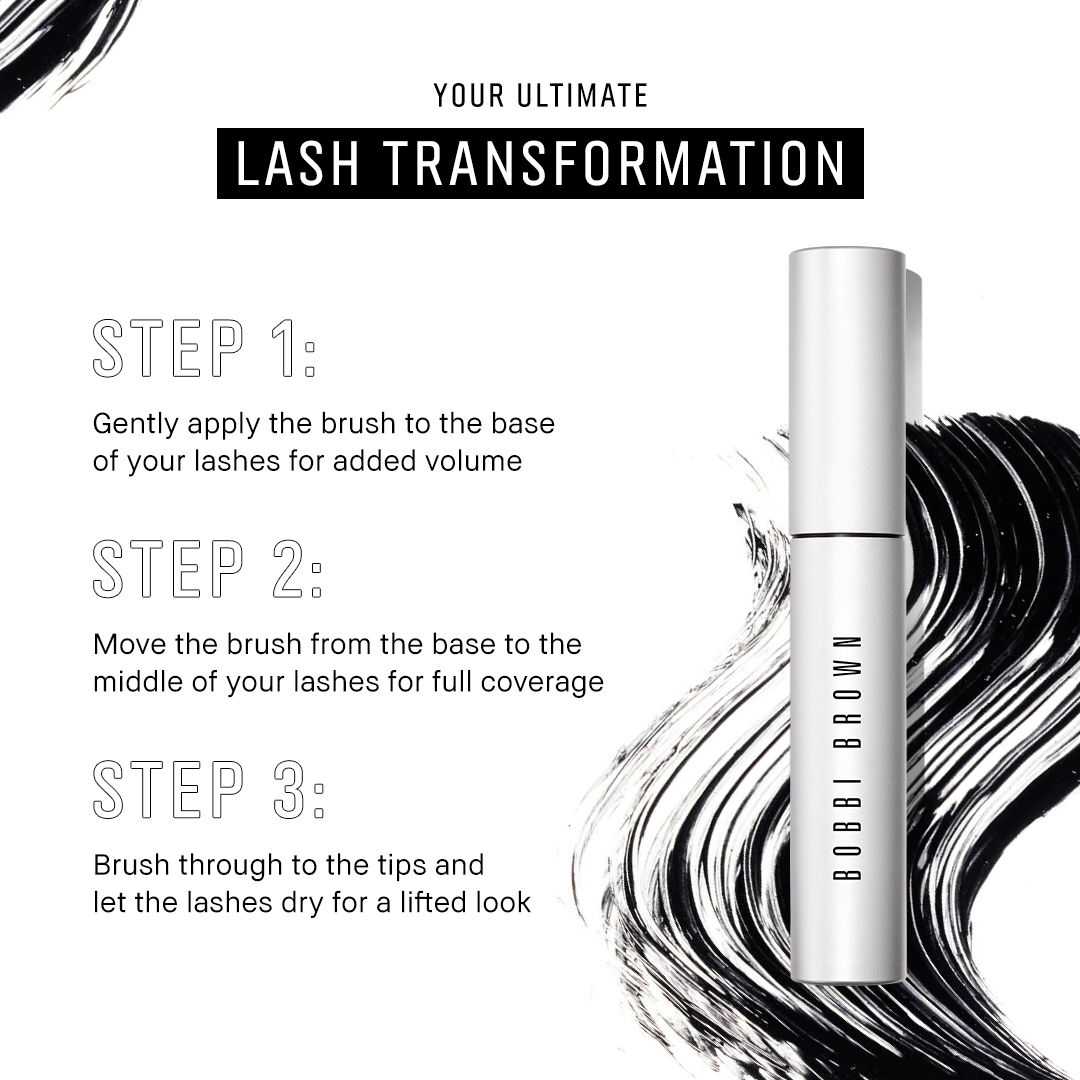 YOUR ULTIMATE
LASH TRANSFORMATION

STEP 1:

Gently apply the brush to the base of your lashes for added volume

STEP 2:

Move the brush from the base to the middle of your lashes for full coverage

STEP 3:

Brush through to the tips and let the lashes dry for a lifted look

BOBBI BROWN