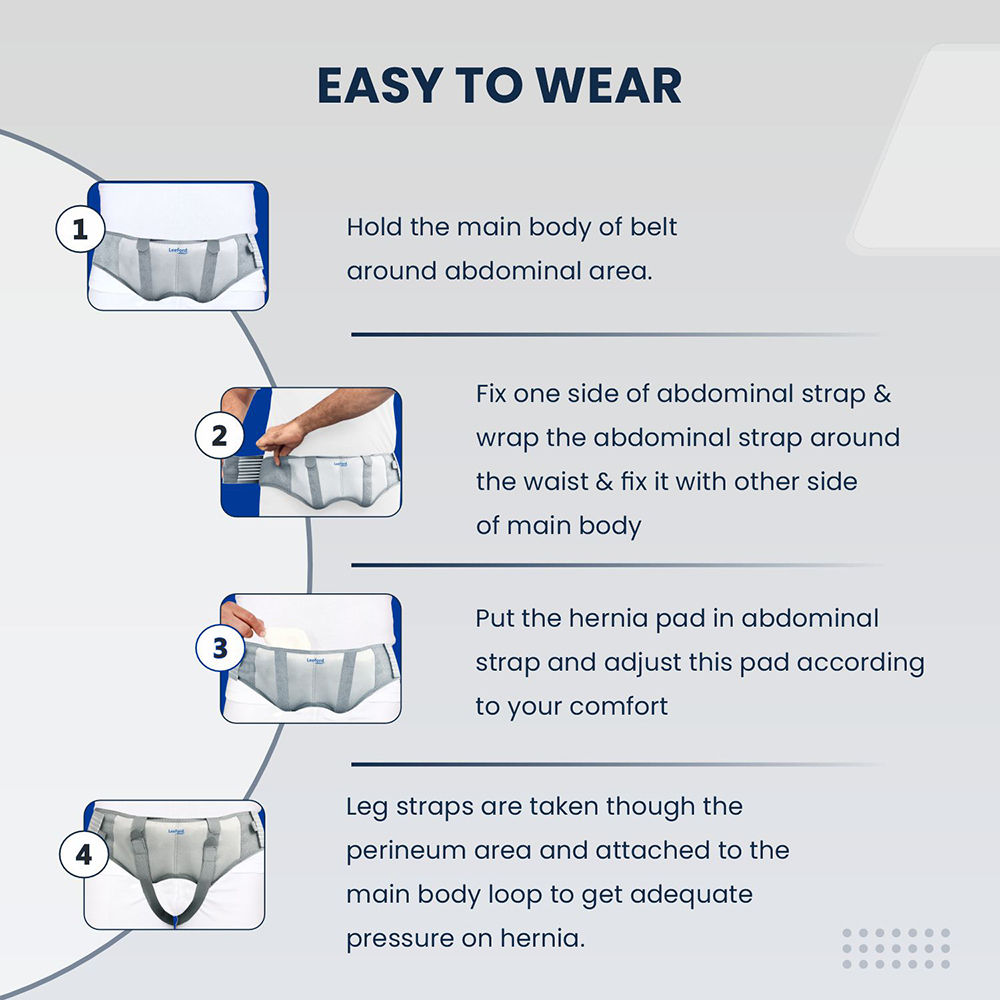 EASY TO WEAR

1

Leeford

Hold the main body of belt around abdominal area.

2

Leeford

Fix one side of abdominal strap & wrap the abdominal strap around the waist & fix it with other side of main body

3

Leeford

Put the hernia pad in abdominal strap and adjust this pad according to your comfort

4

Leeford

Leg straps are taken though the perineum area and attached to the main body loop to get adequate pressure on hernia.