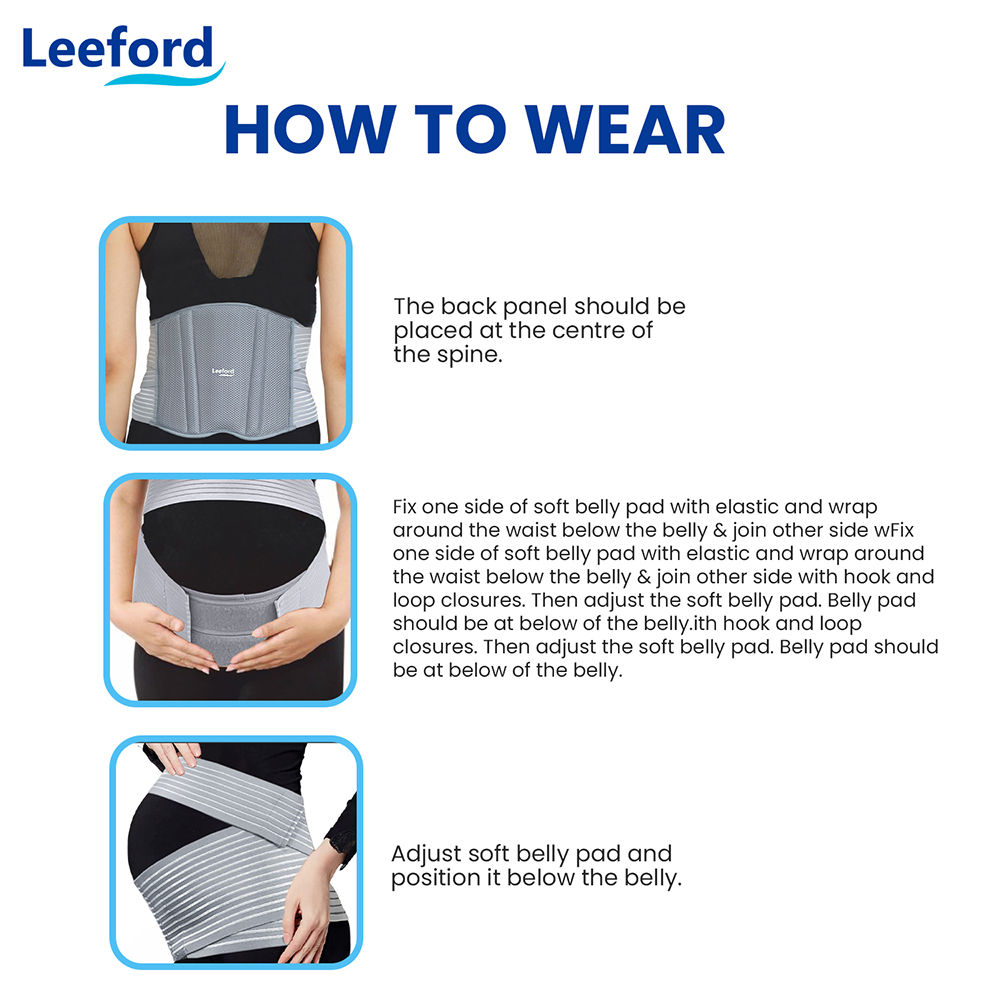 Leeford

HOW TO WEAR

Leeford

The back panel should be placed at the centre of the spine.

Fix one side of soft belly pad with elastic and wrap around the waist below the belly & join other side wFix one side of soft belly pad with elastic and wrap around the waist below the belly & join other side with hook and loop closures. Then adjust the soft belly pad. Belly pad should be at below of the belly.ith hook and loop closures. Then adjust the soft belly pad. Belly pad should be at below of the belly.

Adjust soft belly pad and position it below the belly.