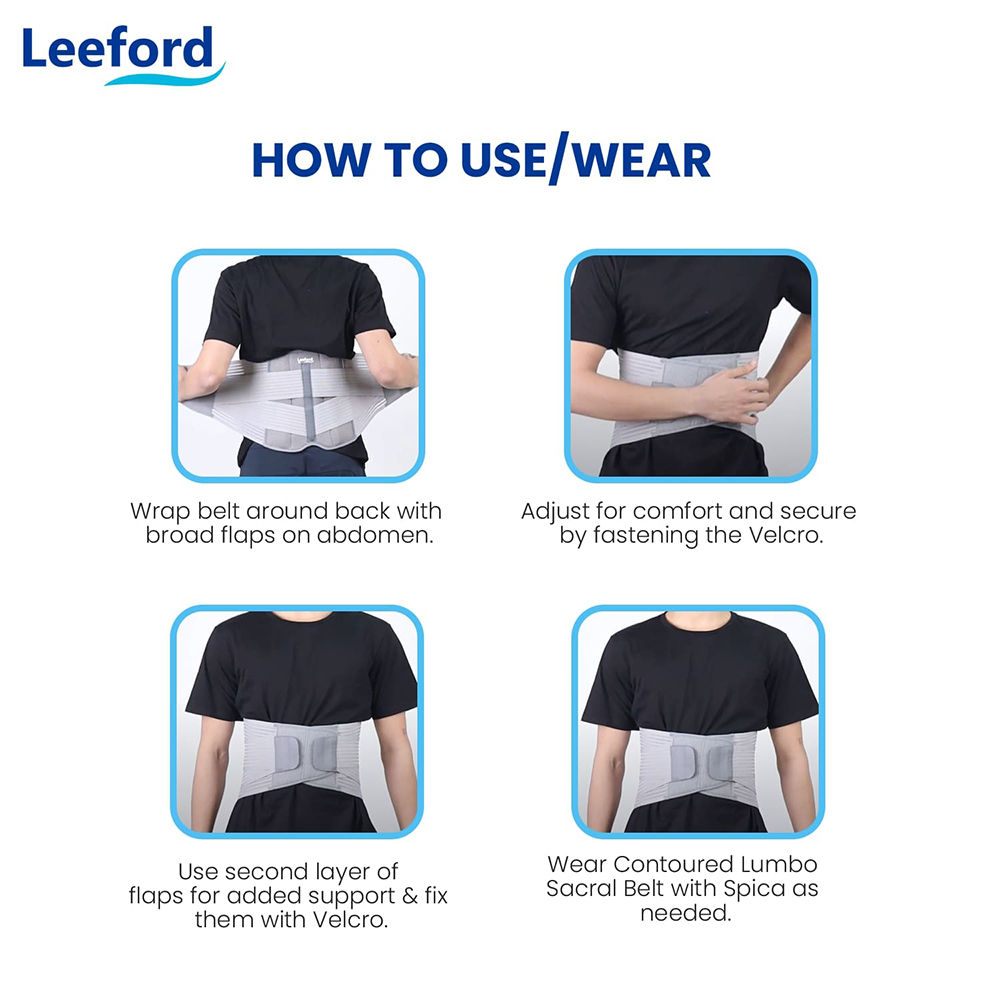 Leeford

HOW TO USE/WEAR

Leeford

Wrap belt around back with broad flaps on abdomen.

Adjust for comfort and secure by fastening the Velcro.

Use second layer of flaps for added support & fix them with Velcro.

Wear Contoured Lumbo Sacral Belt with Spica as needed.