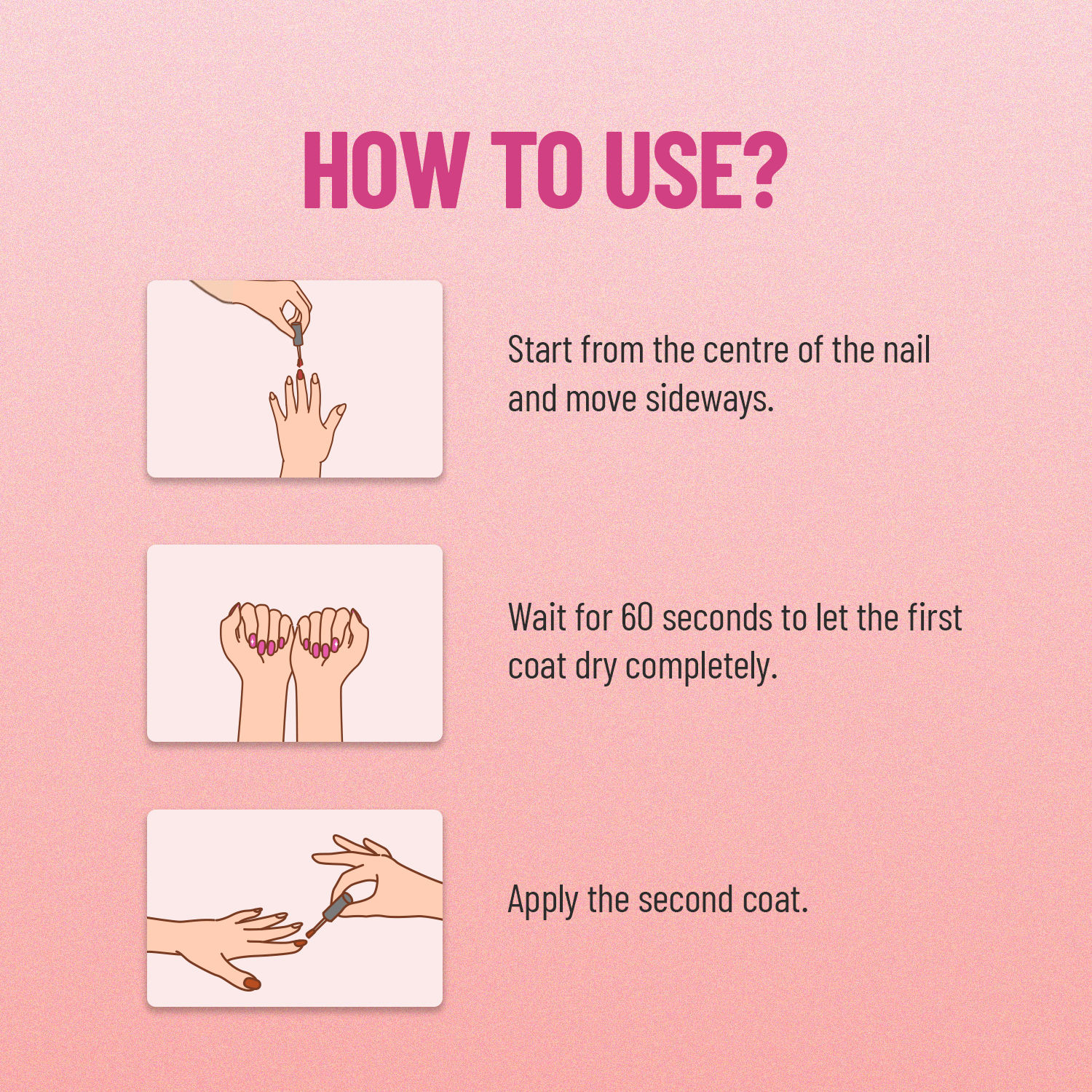 HOW TO USE?

Start from the centre of the nail and move sideways.

Wait for 60 seconds to let the first coat dry completely.

Apply the second coat.