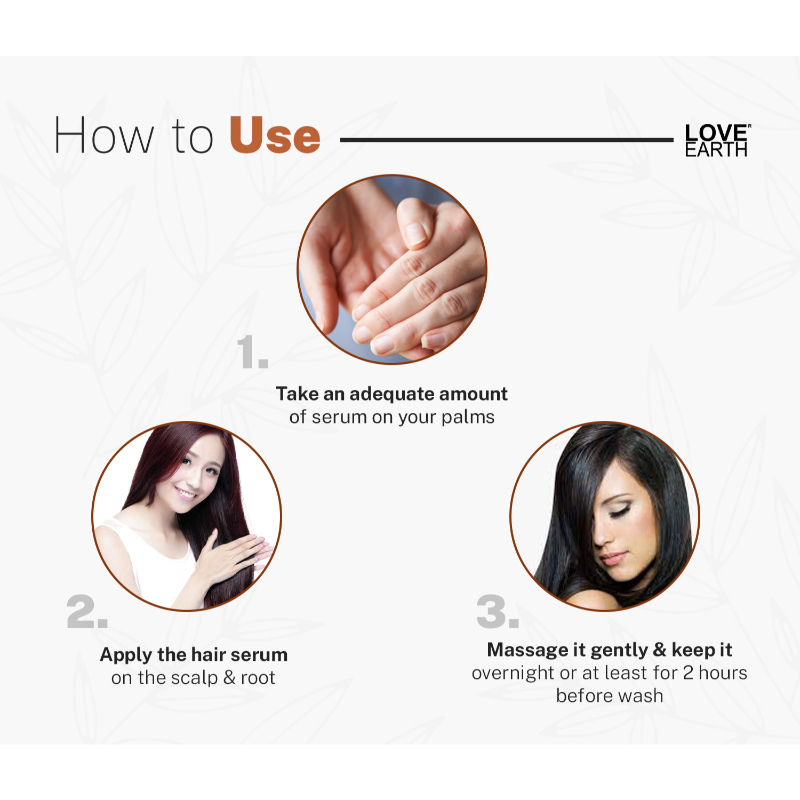 How to Use

LOVE EARTH

1.

Take an adequate amount of serum on your palms

2.

Apply the hair serum on the scalp & root

3.

Massage it gently & keep it overnight or at least for 2 hours before wash