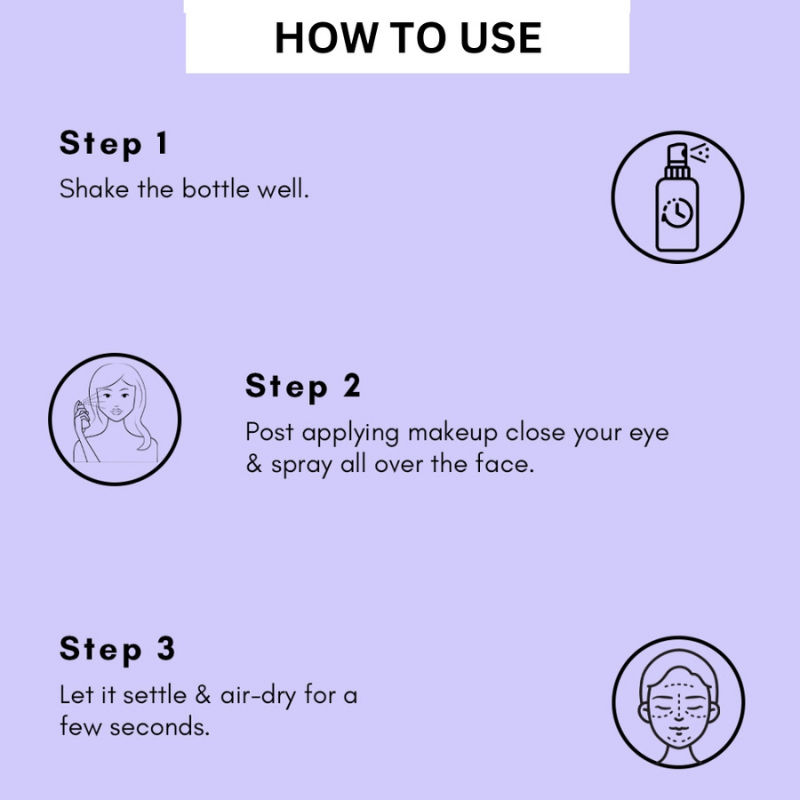 HOW TO USE

Step 1
Shake the bottle well.

Step 2
Post applying makeup close your eye & spray all over the face.

Step 3
Let it settle & air-dry for a few seconds.