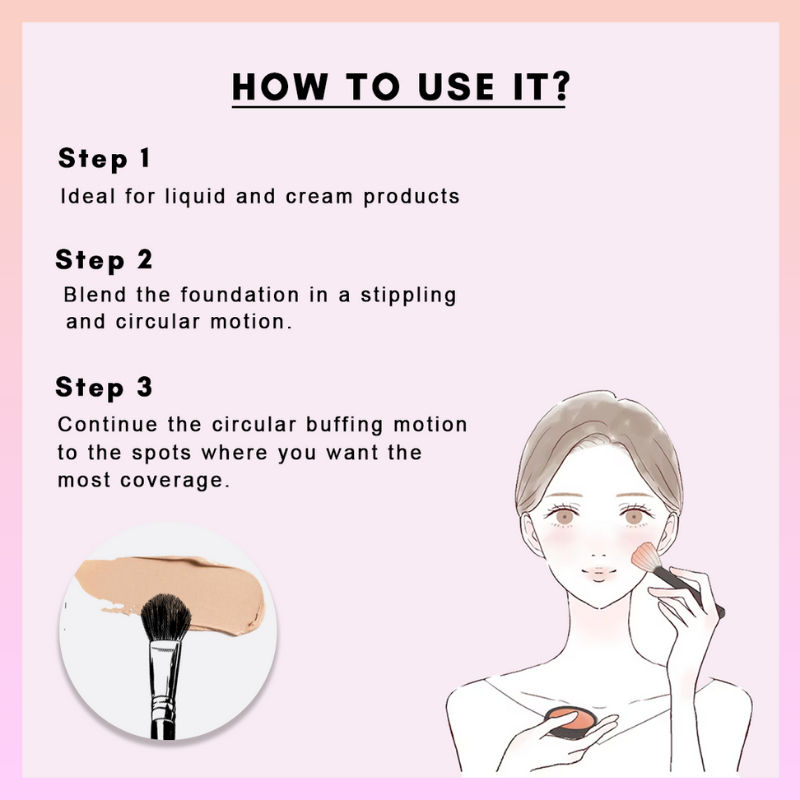 HOW TO USE IT?

Step 1
Ideal for liquid and cream products

Step 2
Blend the foundation in a stippling and circular motion.

Step 3
Continue the circular buffing motion to the spots where you want the most coverage.