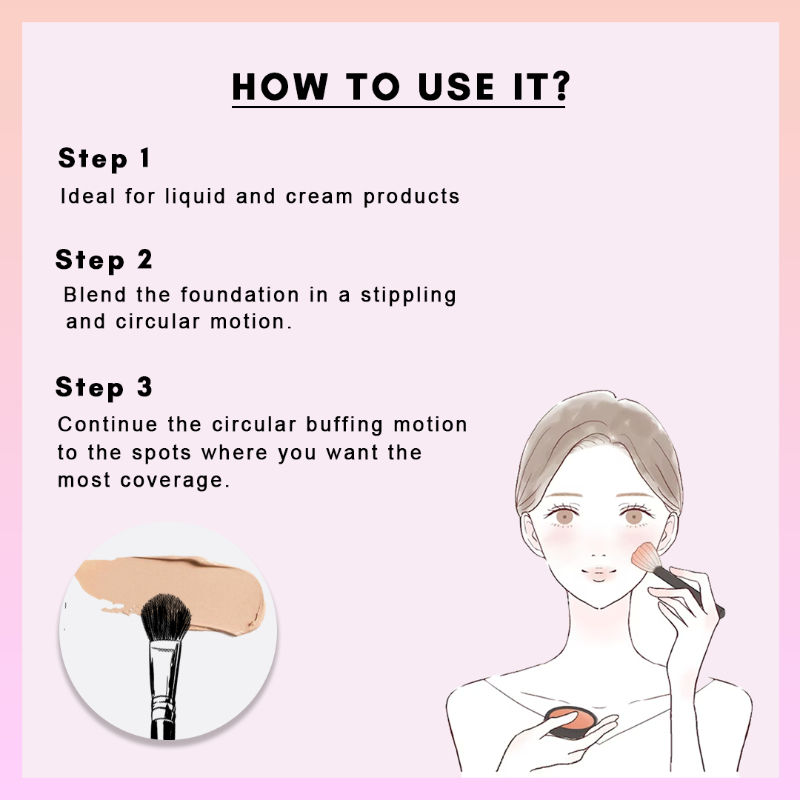 HOW TO USE IT?

Step 1
Ideal for liquid and cream products

Step 2
Blend the foundation in a stippling and circular motion.

Step 3
Continue the circular buffing motion to the spots where you want the most coverage.