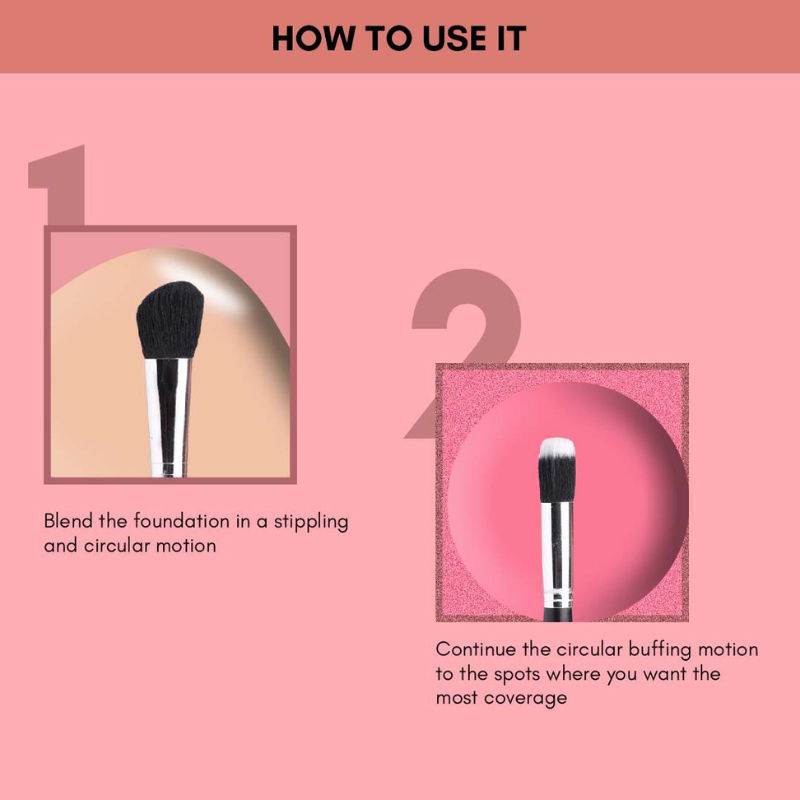 HOW TO USE IT

1

Blend the foundation in a stippling and circular motion

2

Continue the circular buffing motion to the spots where you want the most coverage