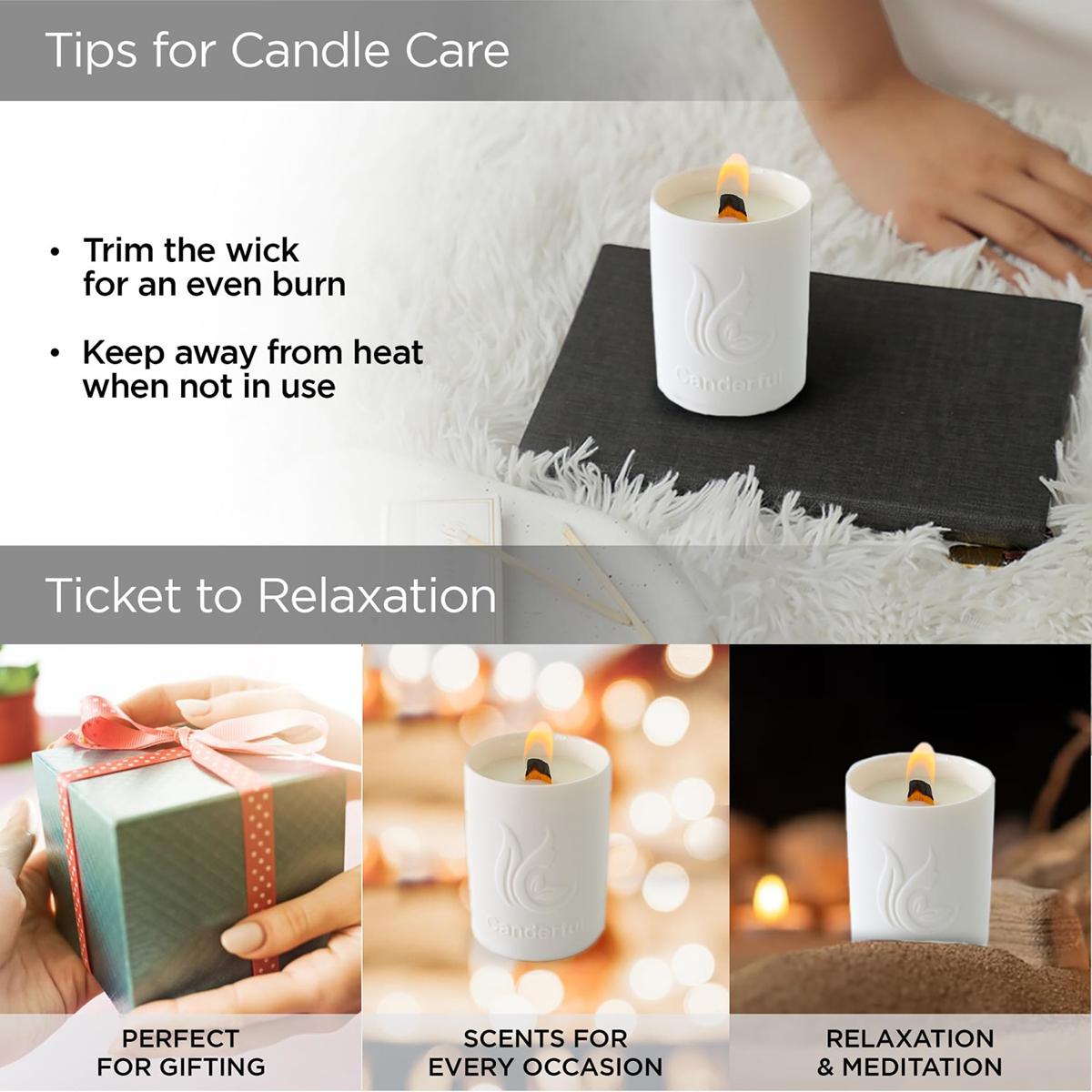 Tips for Candle Care

• Trim the wick for an even burn

• Keep away from heat when not in use

Canderful

Ticket to Relaxation

Canderful

PERFECT FOR GIFTING

SCENTS FOR EVERY OCCASION

RELAXATION & MEDITATION