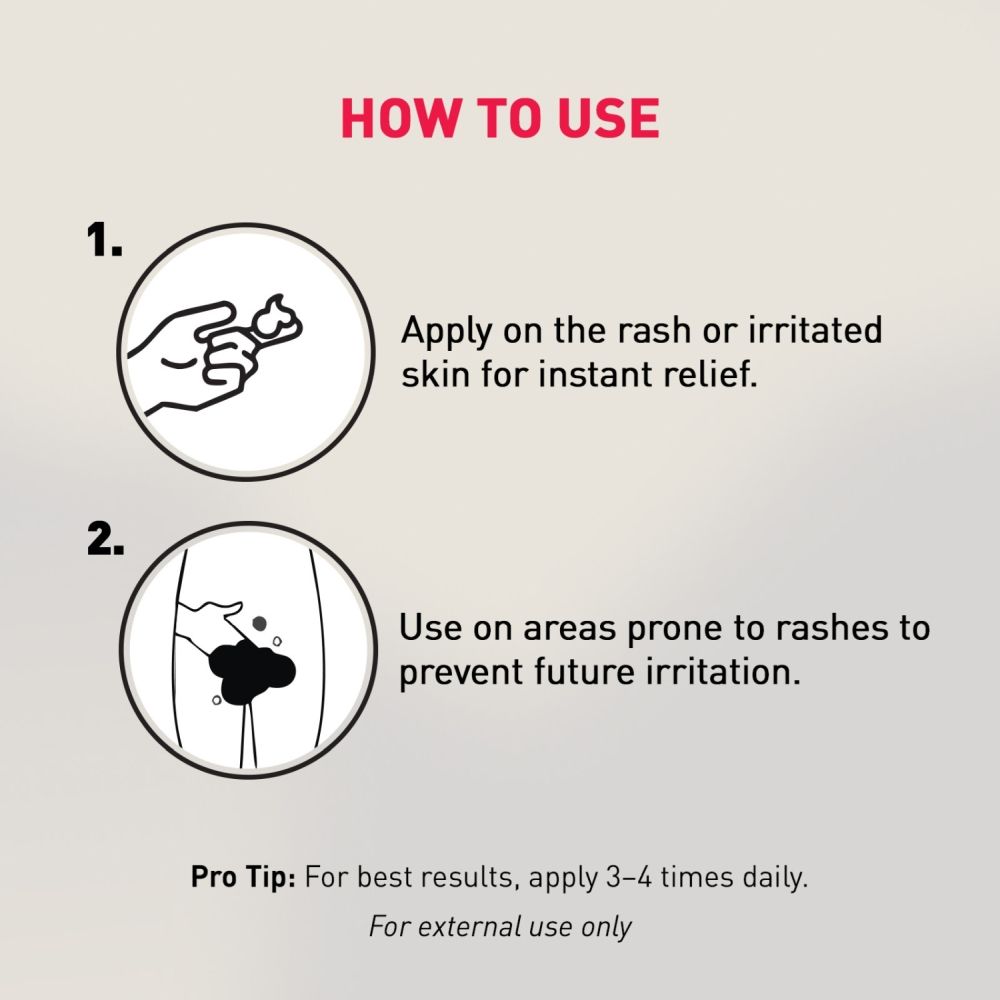 HOW TO USE

1.

Apply on the rash or irritated skin for instant relief.

2.

Use on areas prone to rashes to prevent future irritation.

Pro Tip: For best results, apply 3–4 times daily.

For external use only