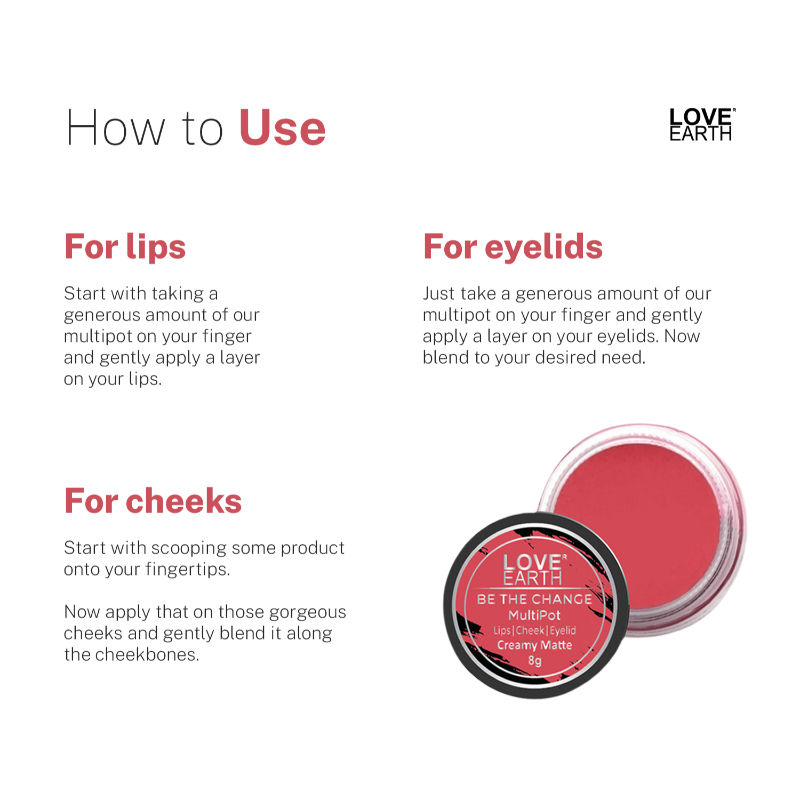 How to Use

LOVE® EARTH

For lips

Start with taking a generous amount of our multipot on your finger and gently apply a layer on your lips.

For eyelids

Just take a generous amount of our multipot on your finger and gently apply a layer on your eyelids. Now blend to your desired need.

For cheeks

Start with scooping some product onto your fingertips.

Now apply that on those gorgeous cheeks and gently blend it along the cheekbones.

LOVE® EARTH
BE THE CHANGE
MultiPot
Lips | Cheek | Eyelid
Creamy Matte
8g