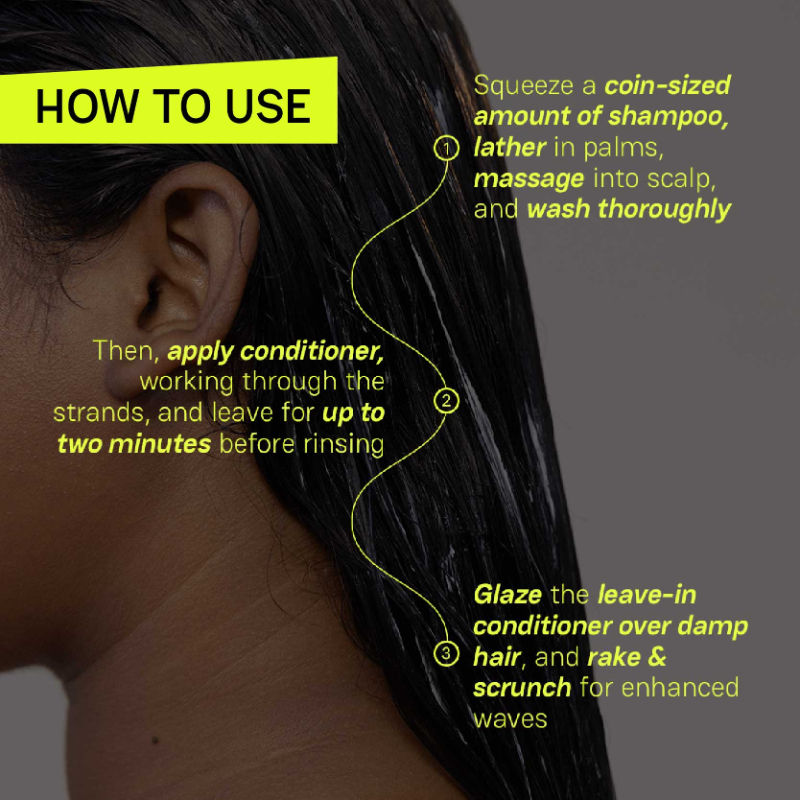 HOW TO USE

1

Squeeze a coin-sized amount of shampoo, lather in palms, massage into scalp, and wash thoroughly

2

Then, apply conditioner, working through the strands, and leave for up to two minutes before rinsing

3

Glaze the leave-in conditioner over damp hair, and rake & scrunch for enhanced waves