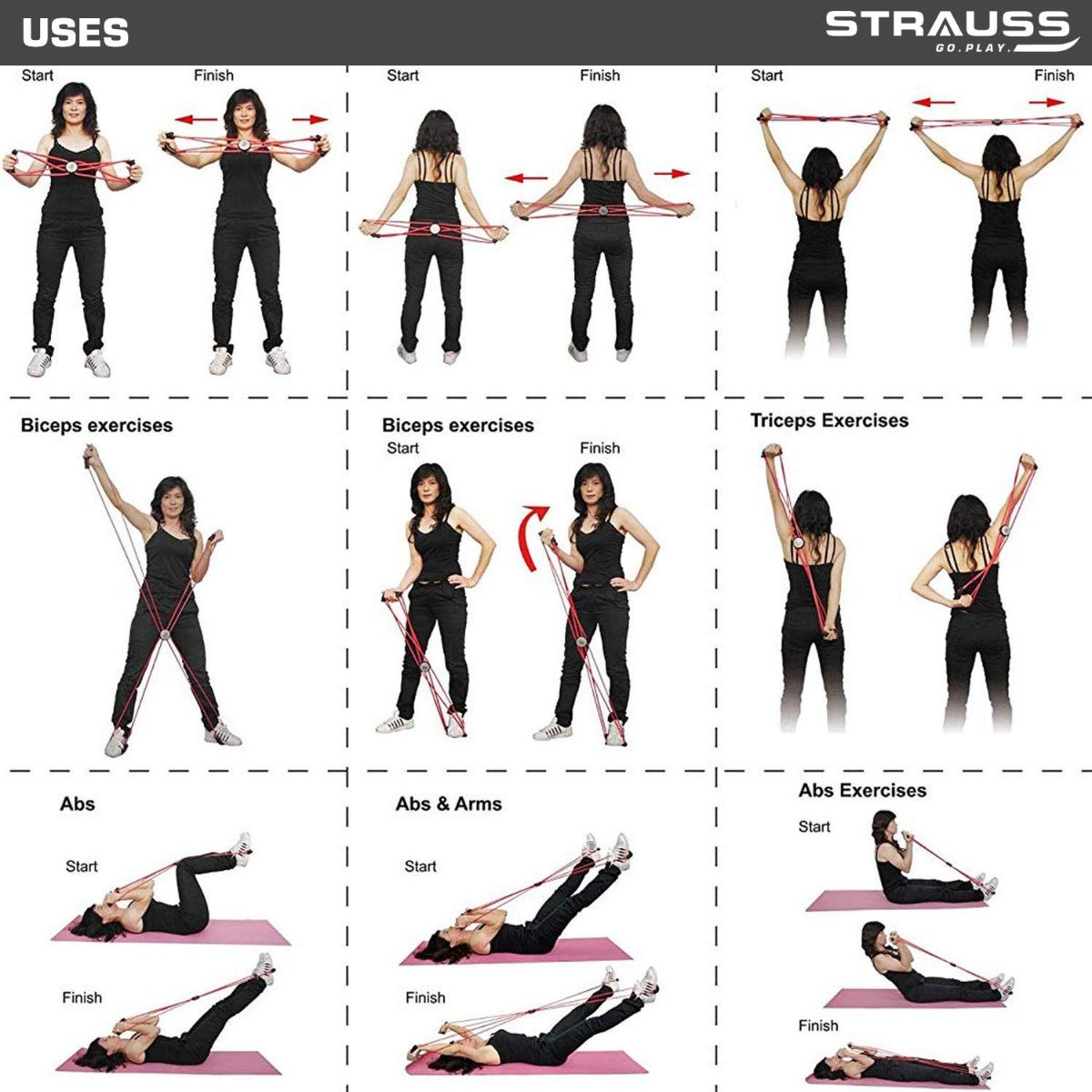 USES

STRAUSS
GO.PLAY.

Start
Finish

Start
Finish

Start
Finish

Biceps exercises

Biceps exercises
Start
Finish

Triceps Exercises

Abs
Start
Finish

Abs & Arms
Start
Finish

Abs Exercises
Start
Finish