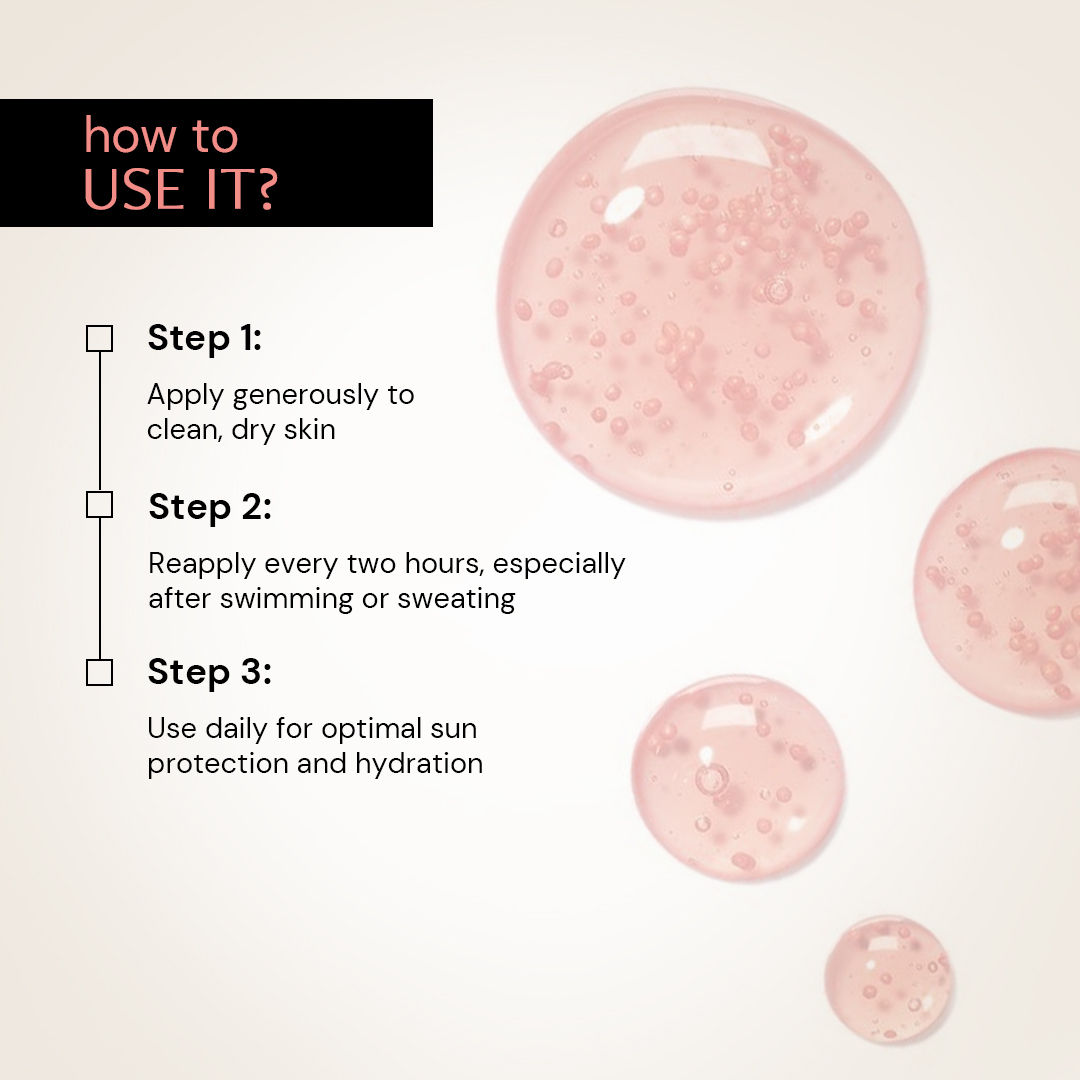 how to
USE IT?

Step 1:

Apply generously to clean, dry skin

Step 2:

Reapply every two hours, especially after swimming or sweating

Step 3:

Use daily for optimal sun protection and hydration