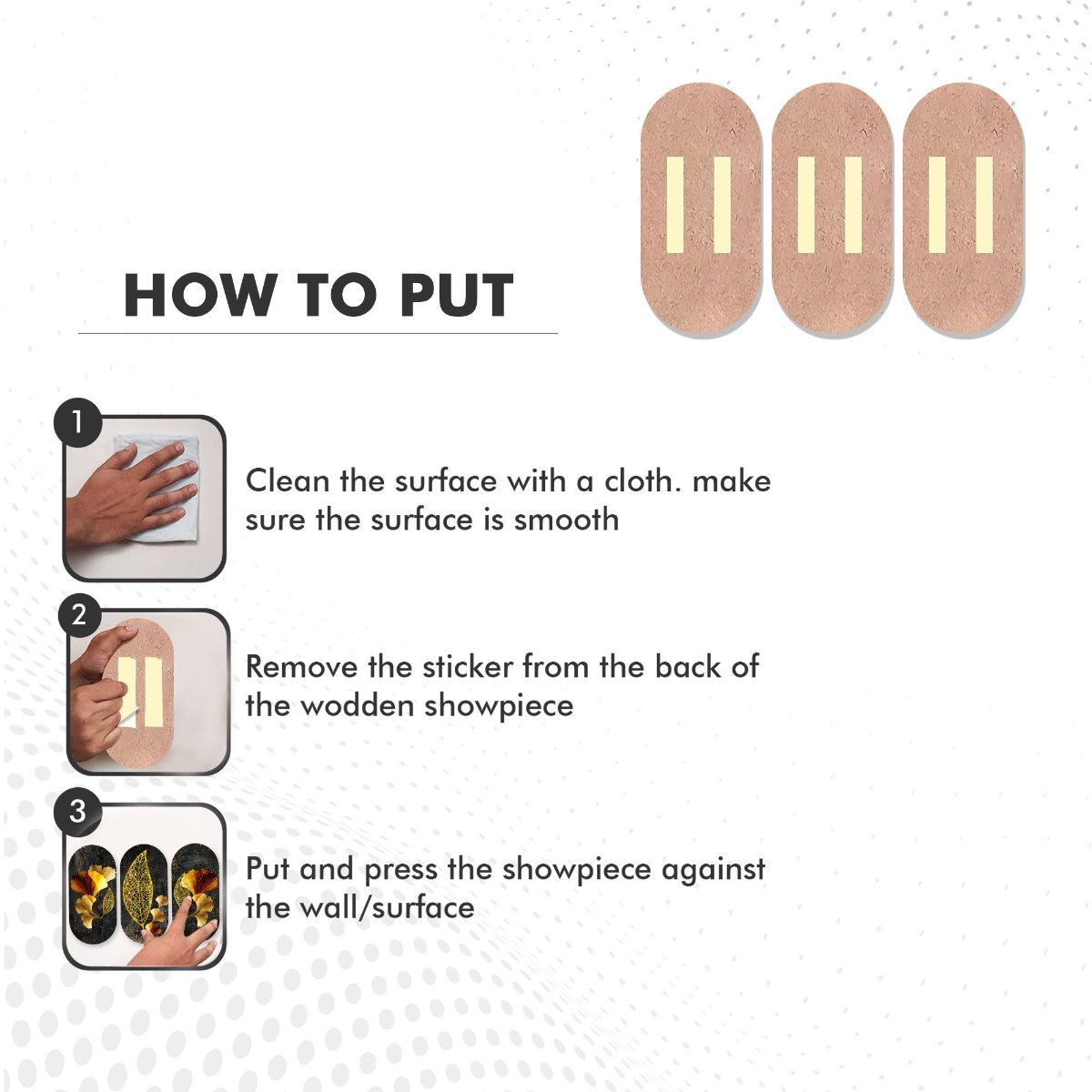 HOW TO PUT

1

Clean the surface with a cloth. make sure the surface is smooth

2

Remove the sticker from the back of the wodden showpiece

3

Put and press the showpiece against the wall/surface