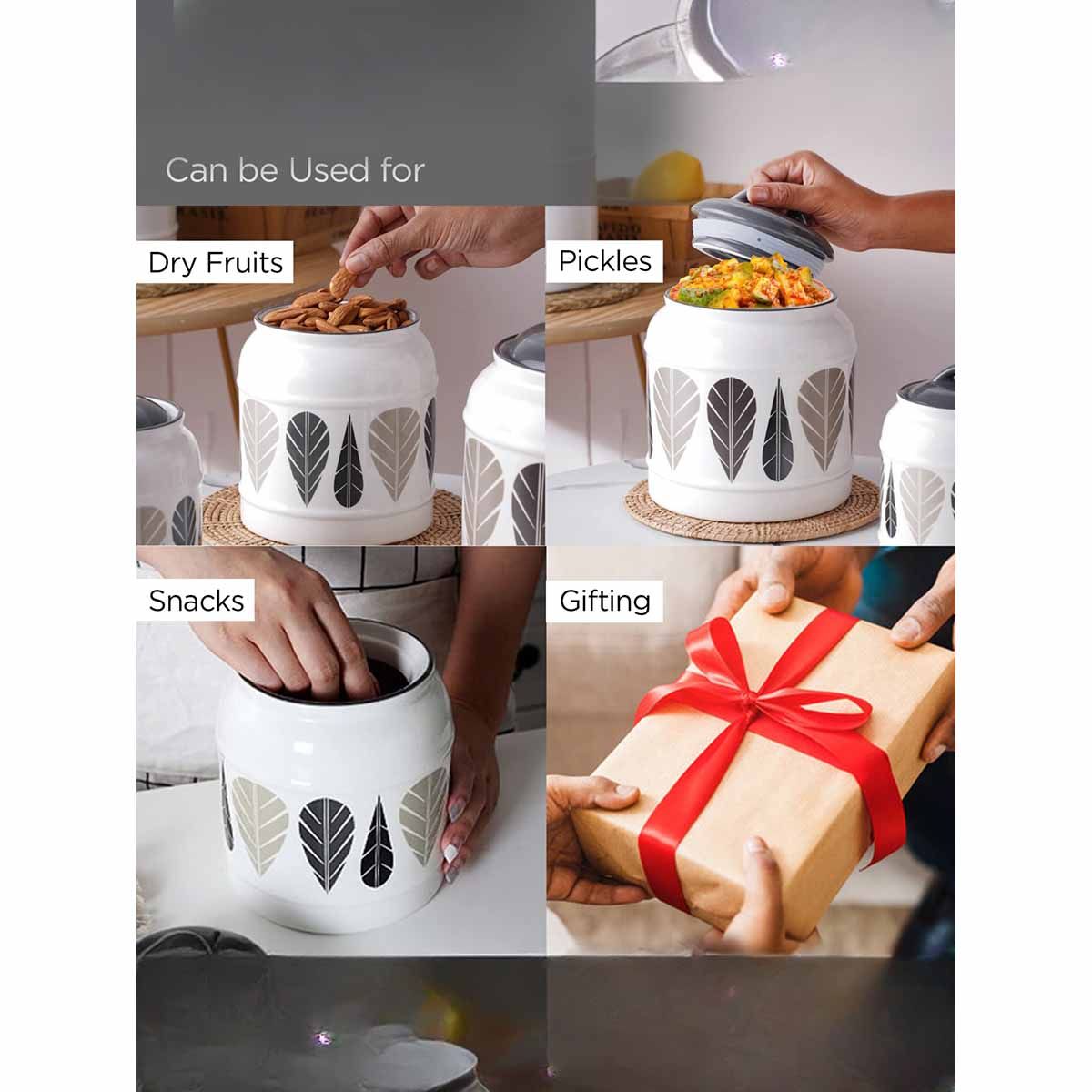 Can be Used for

Dry Fruits

Pickles

Snacks

Gifting