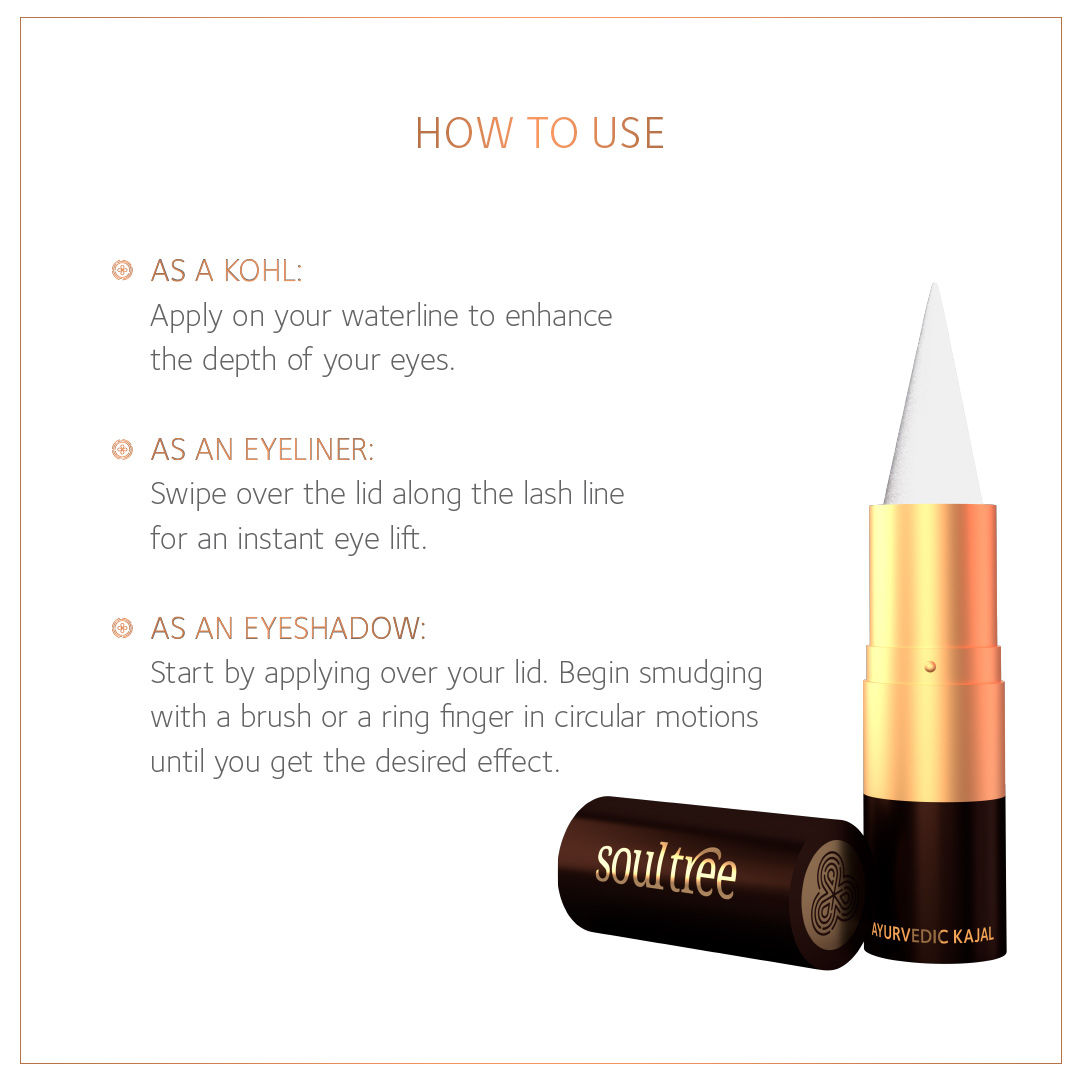 HOW TO USE

AS A KOHL:
Apply on your waterline to enhance the depth of your eyes.

AS AN EYELINER:
Swipe over the lid along the lash line for an instant eye lift.

AS AN EYESHADOW:
Start by applying over your lid. Begin smudging with a brush or a ring finger in circular motions until you get the desired effect.

soultree

AYURVEDIC KAJAL