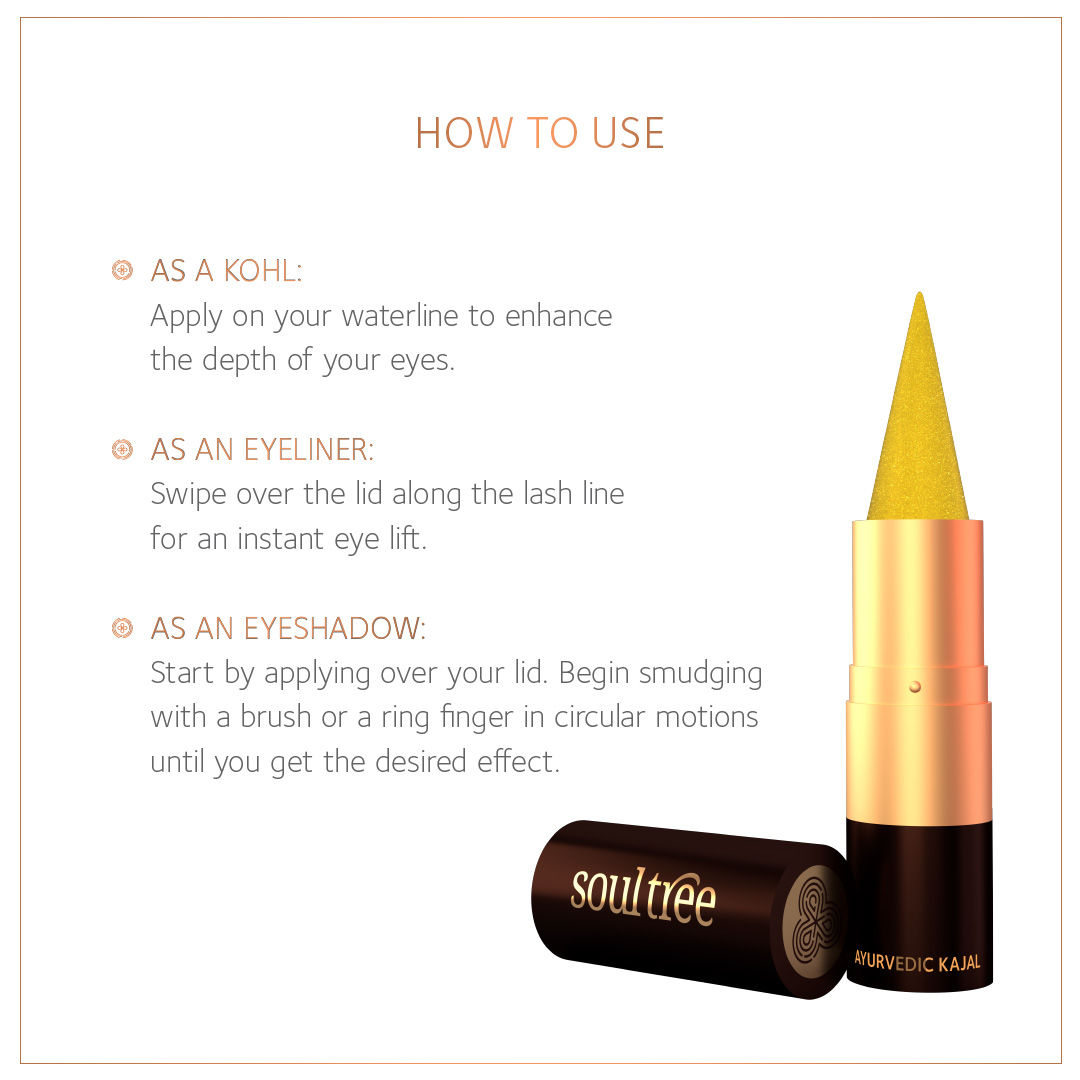 HOW TO USE

AS A KOHL:
Apply on your waterline to enhance the depth of your eyes.

AS AN EYELINER:
Swipe over the lid along the lash line for an instant eye lift.

AS AN EYESHADOW:
Start by applying over your lid. Begin smudging with a brush or a ring finger in circular motions until you get the desired effect.

soultree

AYURVEDIC KAJAL