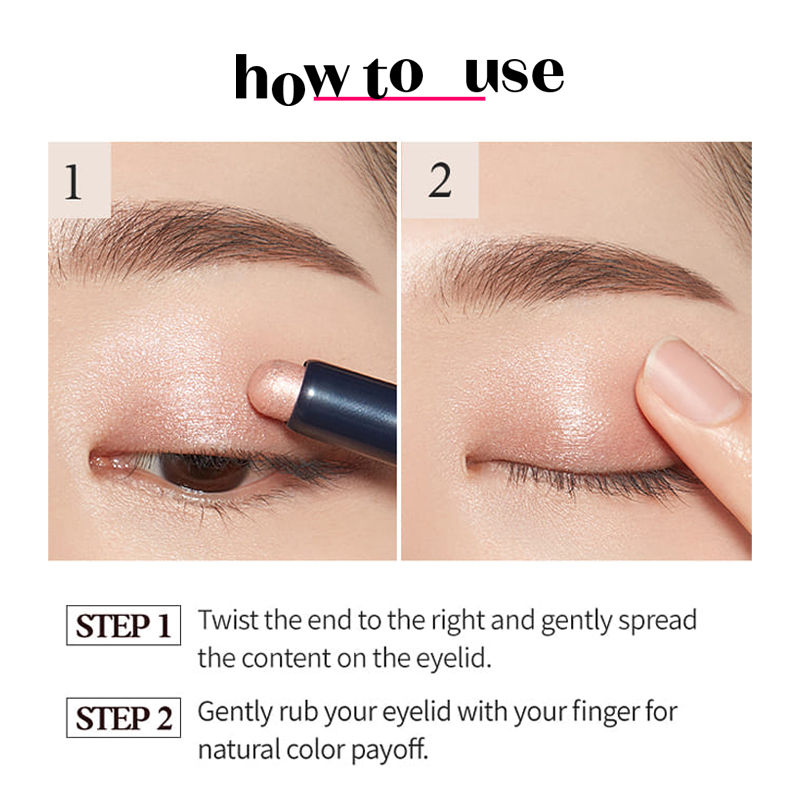 how to use

1

2

STEP 1 Twist the end to the right and gently spread the content on the eyelid.

STEP 2 Gently rub your eyelid with your finger for natural color payoff.