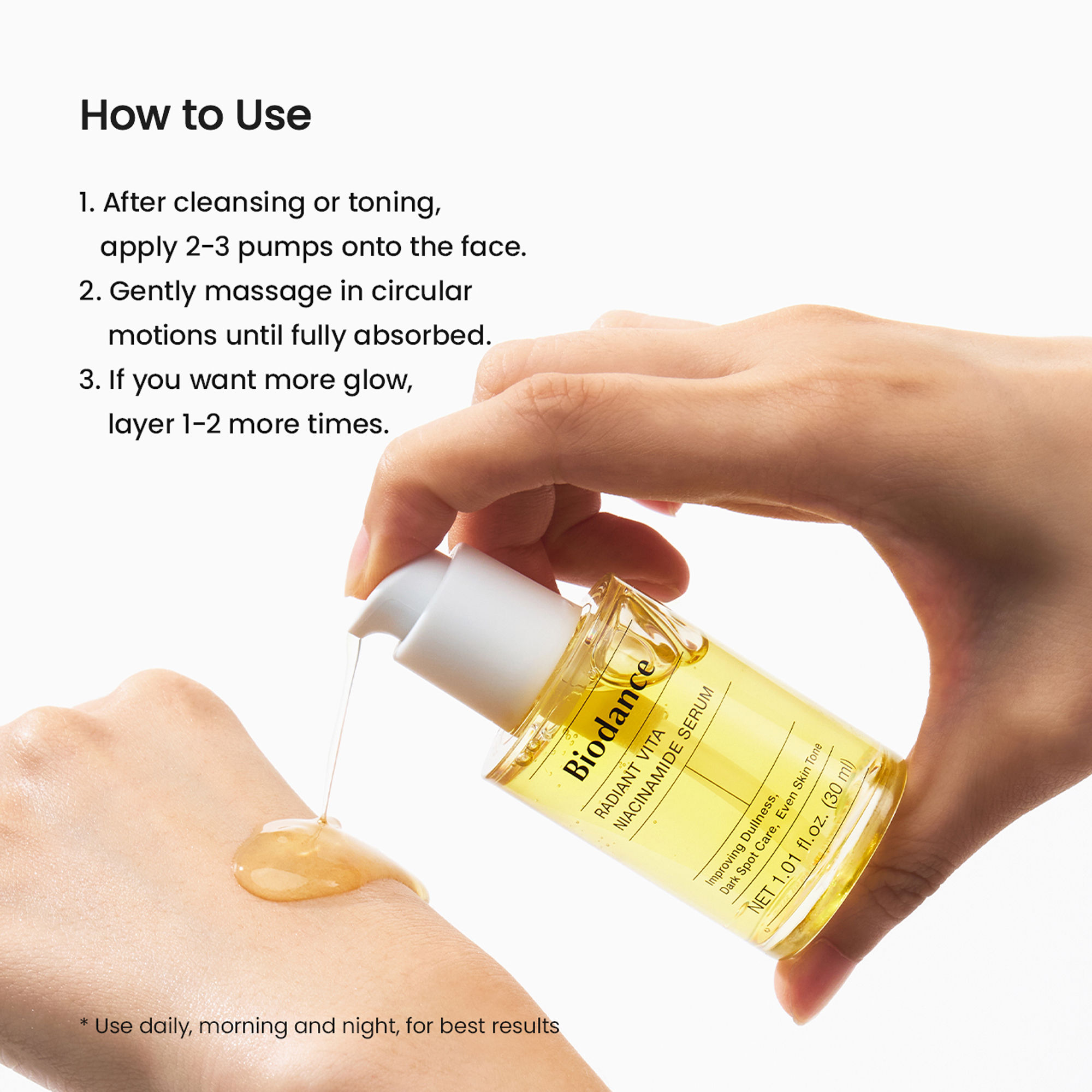 How to Use

1. After cleansing or toning, apply 2-3 pumps onto the face.
2. Gently massage in circular motions until fully absorbed.
3. If you want more glow, layer 1-2 more times.

Biodance
RADIANT VITA NIACINAMIDE SERUM
Improving Dullness, Dark Spot Care, Even Skin Tone
NET 1.01 fl.oz. (30 ml)

* Use daily, morning and night, for best results