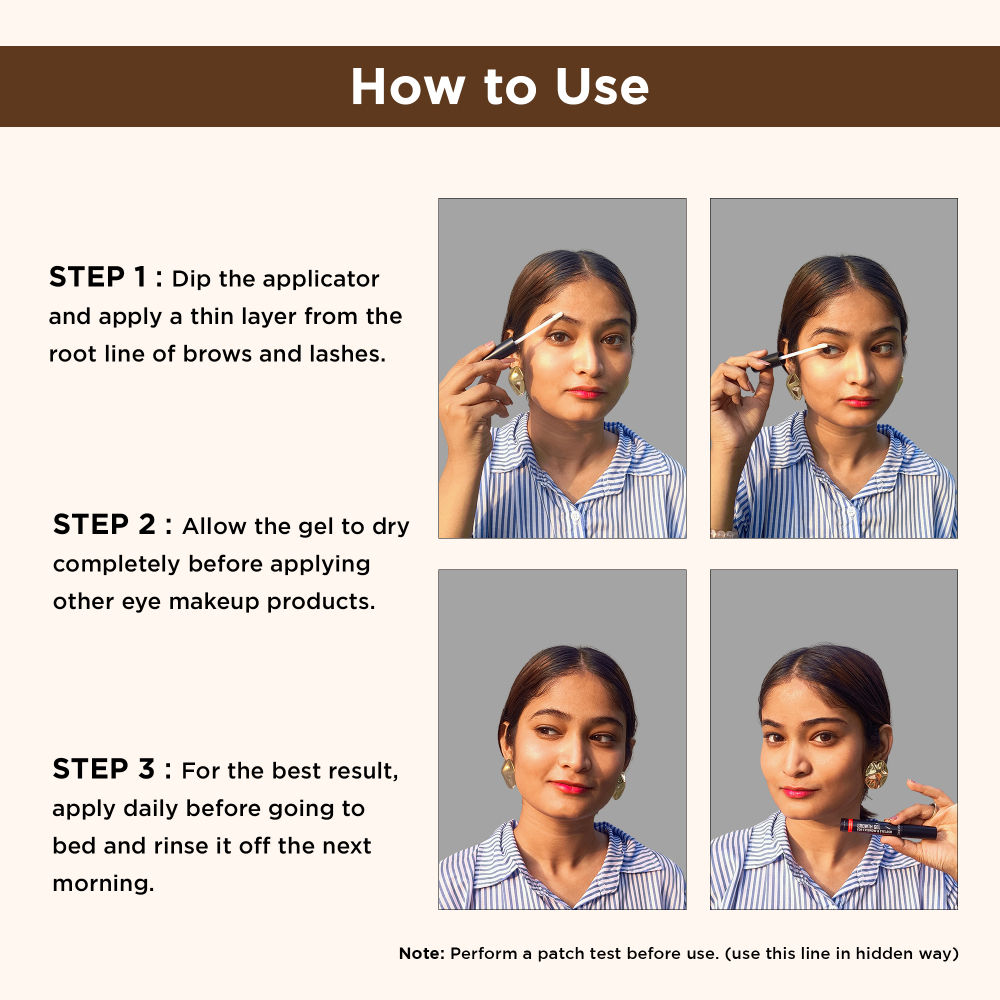 How to Use

STEP 1 : Dip the applicator and apply a thin layer from the root line of brows and lashes.

STEP 2 : Allow the gel to dry completely before applying other eye makeup products.

STEP 3 : For the best result, apply daily before going to bed and rinse it off the next morning.

Note: Perform a patch test before use. (use this line in hidden way)