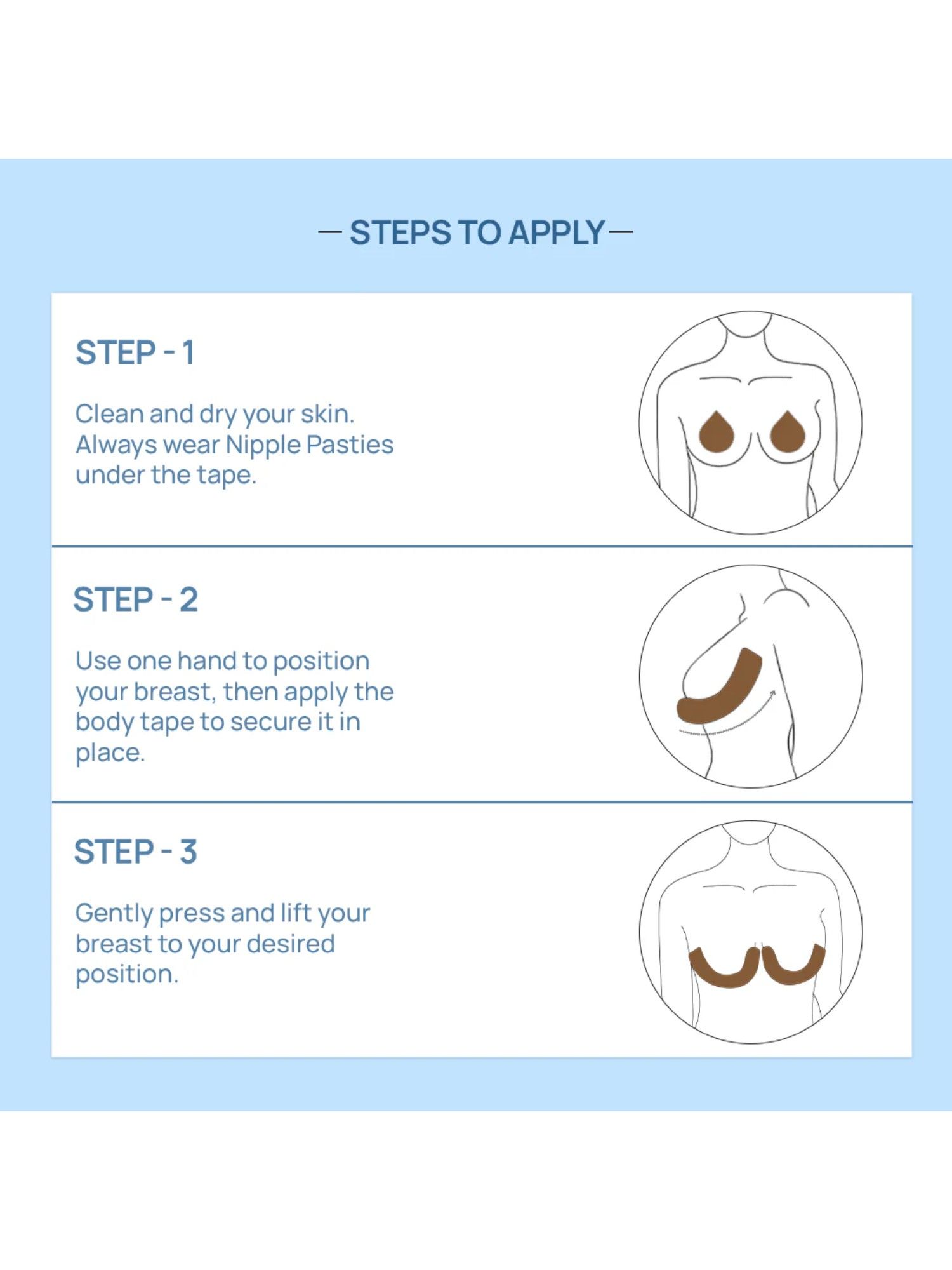 — STEPS TO APPLY —

STEP - 1

Clean and dry your skin. Always wear Nipple Pasties under the tape.

STEP - 2

Use one hand to position your breast, then apply the body tape to secure it in place.

STEP - 3

Gently press and lift your breast to your desired position.