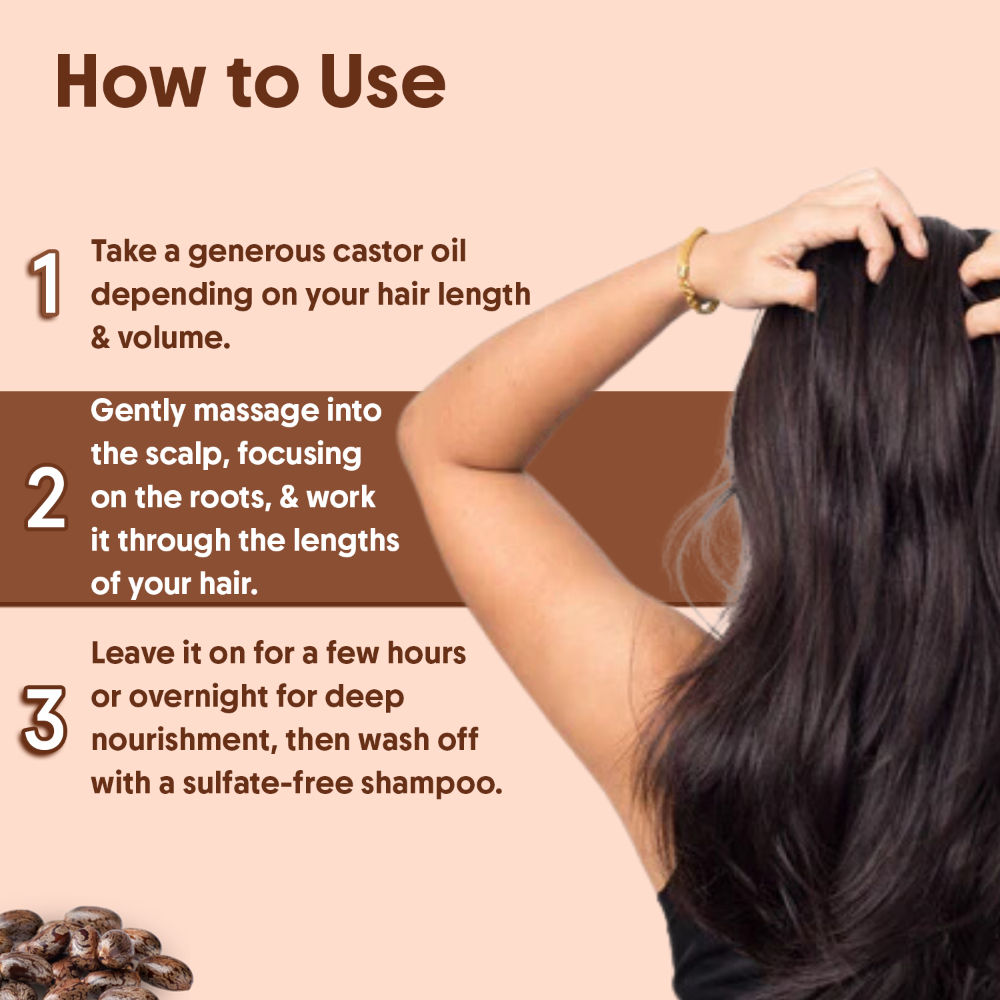 How to Use

1 Take a generous castor oil depending on your hair length & volume.

2 Gently massage into the scalp, focusing on the roots, & work it through the lengths of your hair.

3 Leave it on for a few hours or overnight for deep nourishment, then wash off with a sulfate-free shampoo.