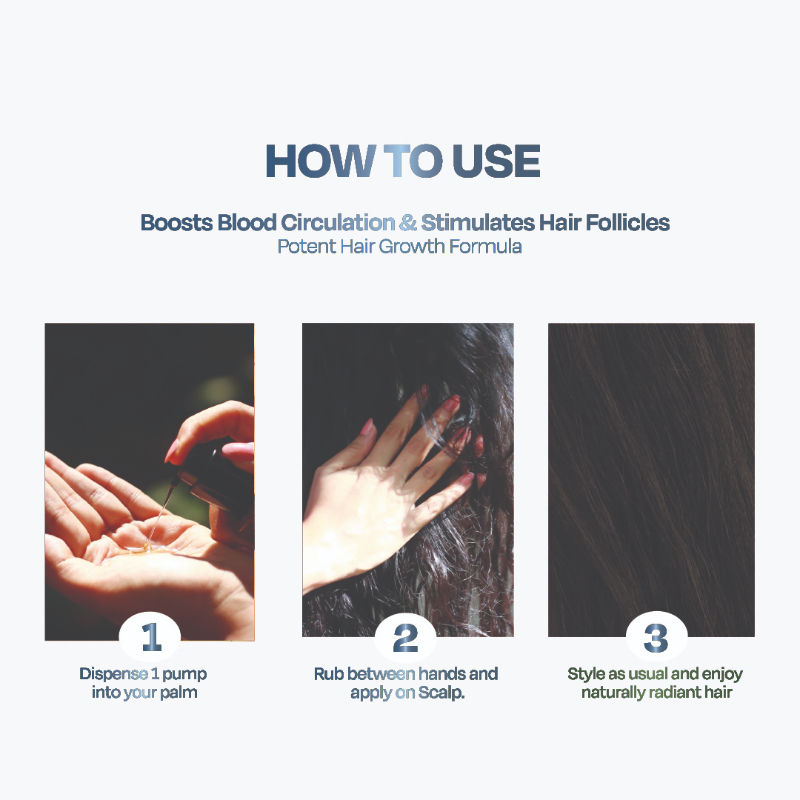 HOW TO USE

Boosts Blood Circulation & Stimulates Hair Follicles
Potent Hair Growth Formula

1
Dispense 1 pump into your palm

2
Rub between hands and apply on Scalp.

3
Style as usual and enjoy naturally radiant hair