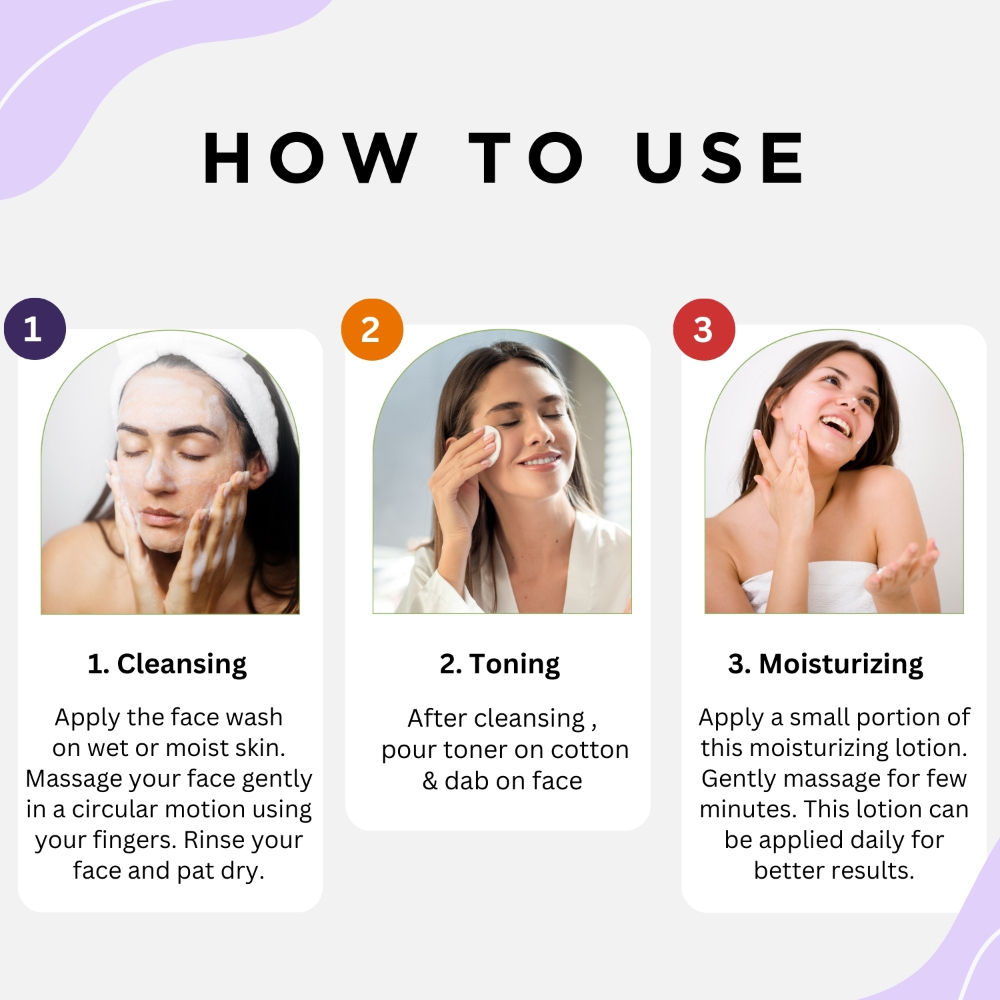 HOW TO USE

1

1. Cleansing

Apply the face wash on wet or moist skin. Massage your face gently in a circular motion using your fingers. Rinse your face and pat dry.

2

2. Toning

After cleansing , pour toner on cotton & dab on face

3

3. Moisturizing

Apply a small portion of this moisturizing lotion. Gently massage for few minutes. This lotion can be applied daily for better results.