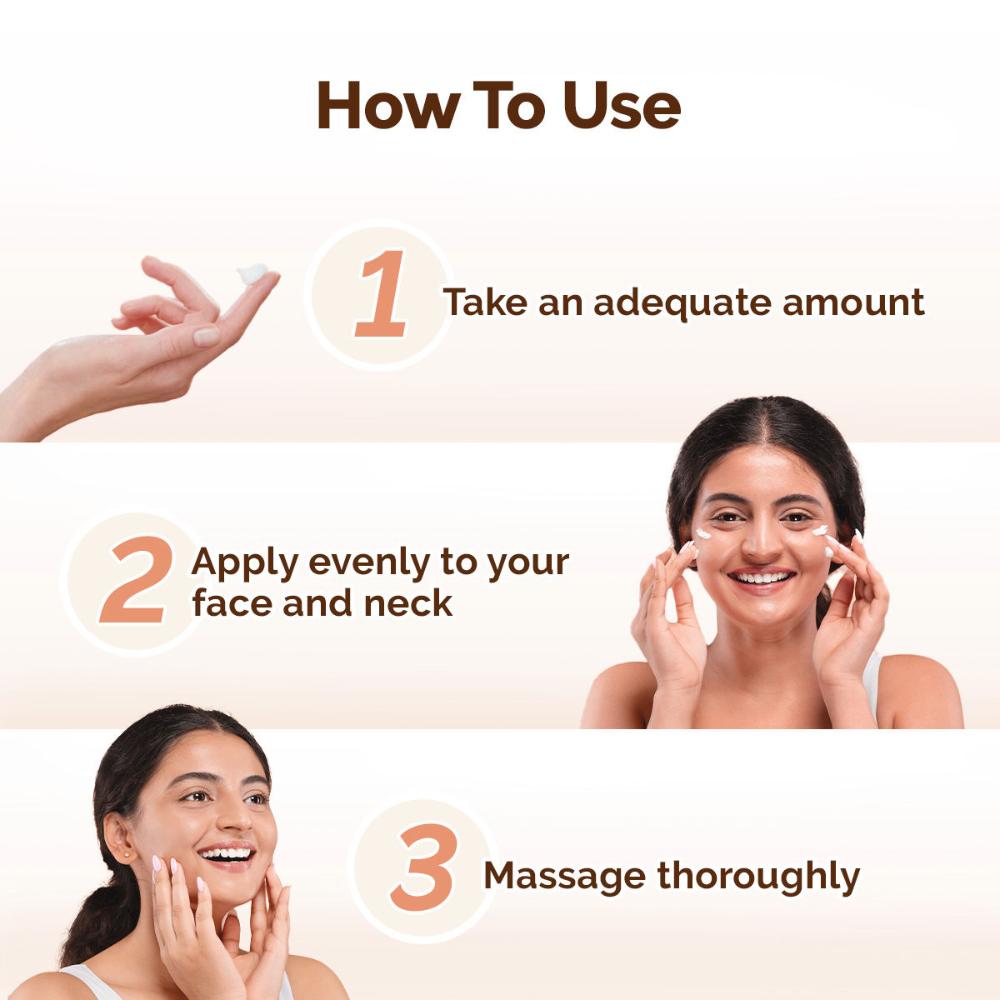 How To Use

1 Take an adequate amount

2 Apply evenly to your face and neck

3 Massage thoroughly