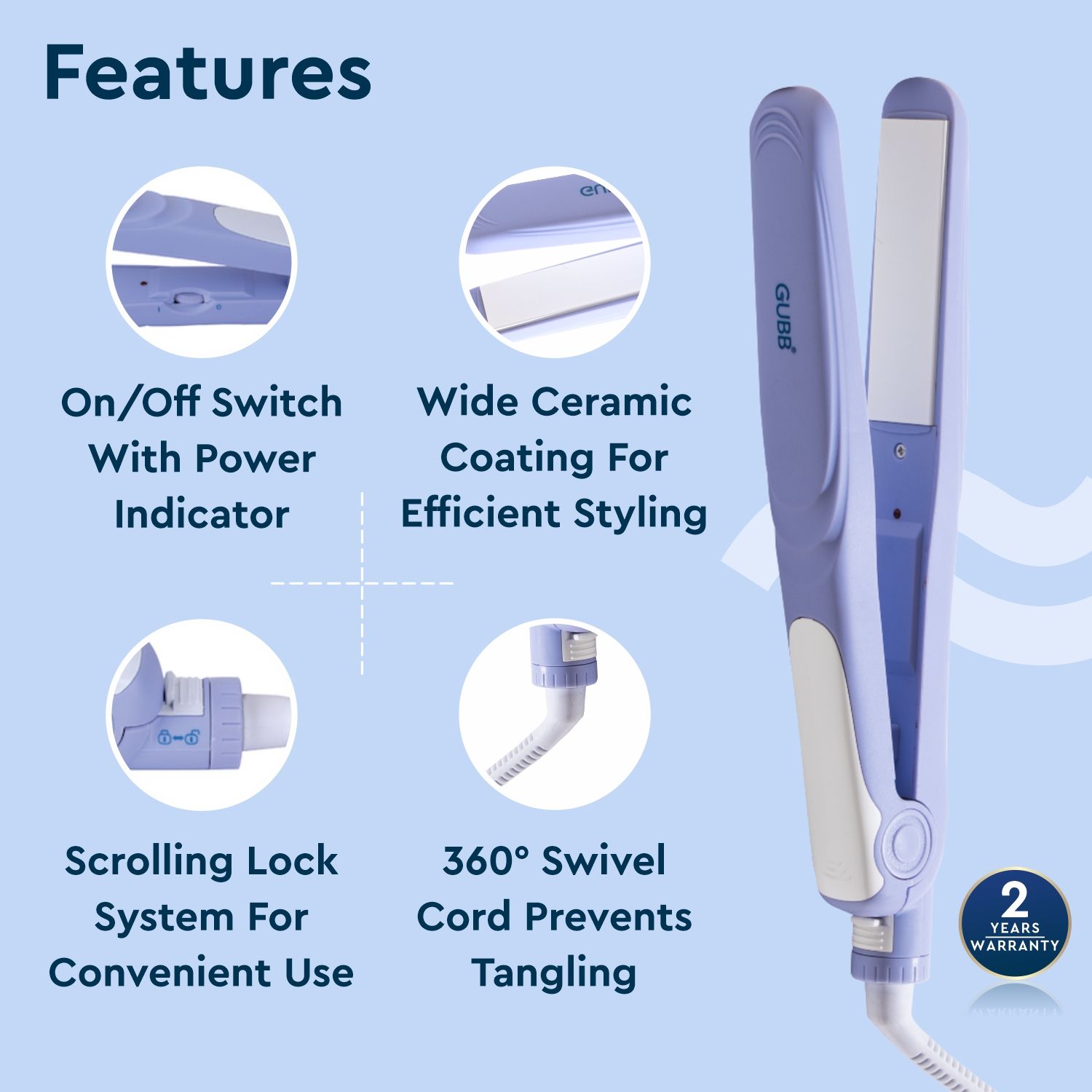 Features

On/Off Switch With Power Indicator

Wide Ceramic Coating For Efficient Styling

Scrolling Lock System For Convenient Use

360° Swivel Cord Prevents Tangling

GUBB®

2 YEARS WARRANTY