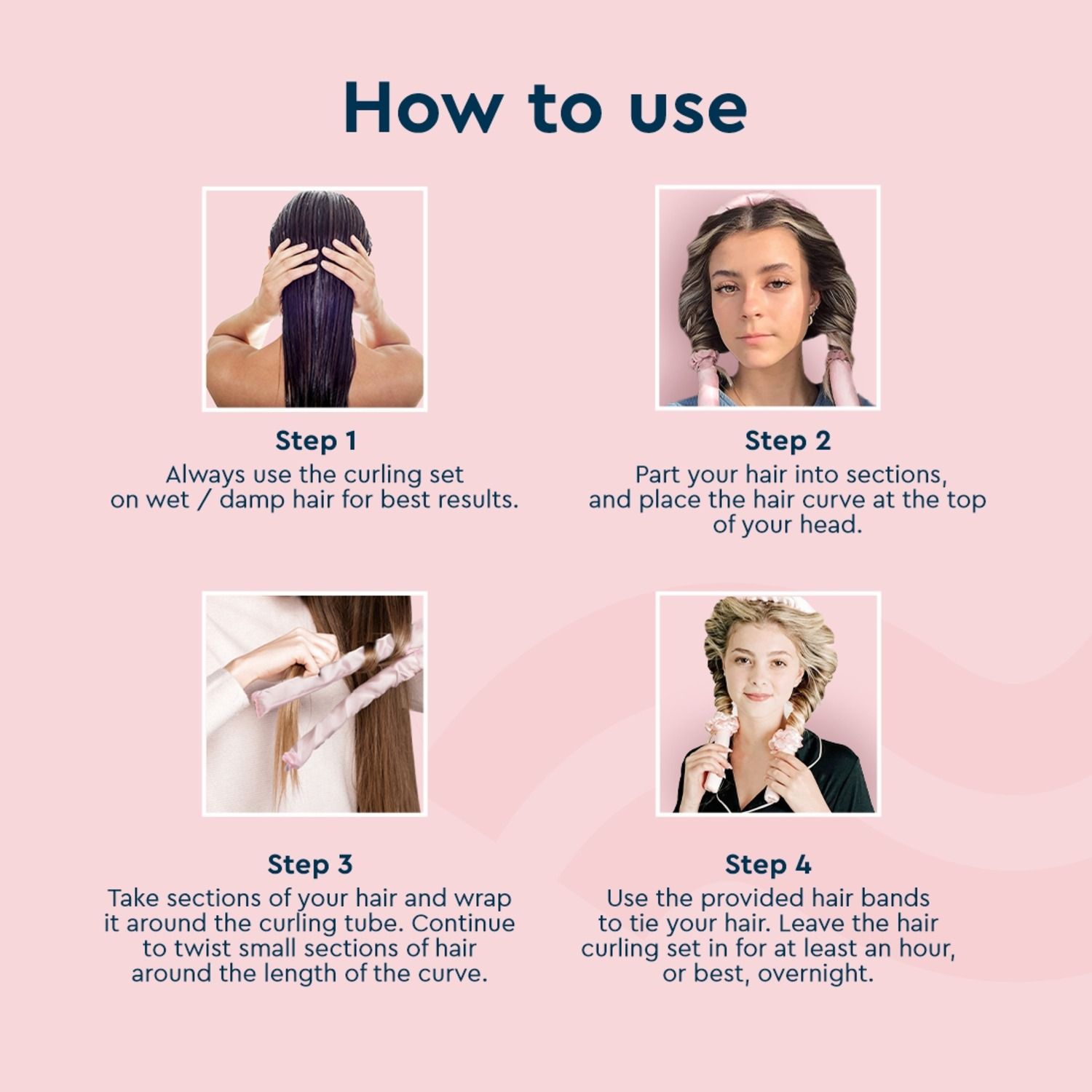 How to use

Step 1
Always use the curling set on wet / damp hair for best results.

Step 2
Part your hair into sections, and place the hair curve at the top of your head.

Step 3
Take sections of your hair and wrap it around the curling tube. Continue to twist small sections of hair around the length of the curve.

Step 4
Use the provided hair bands to tie your hair. Leave the hair curling set in for at least an hour, or best, overnight.