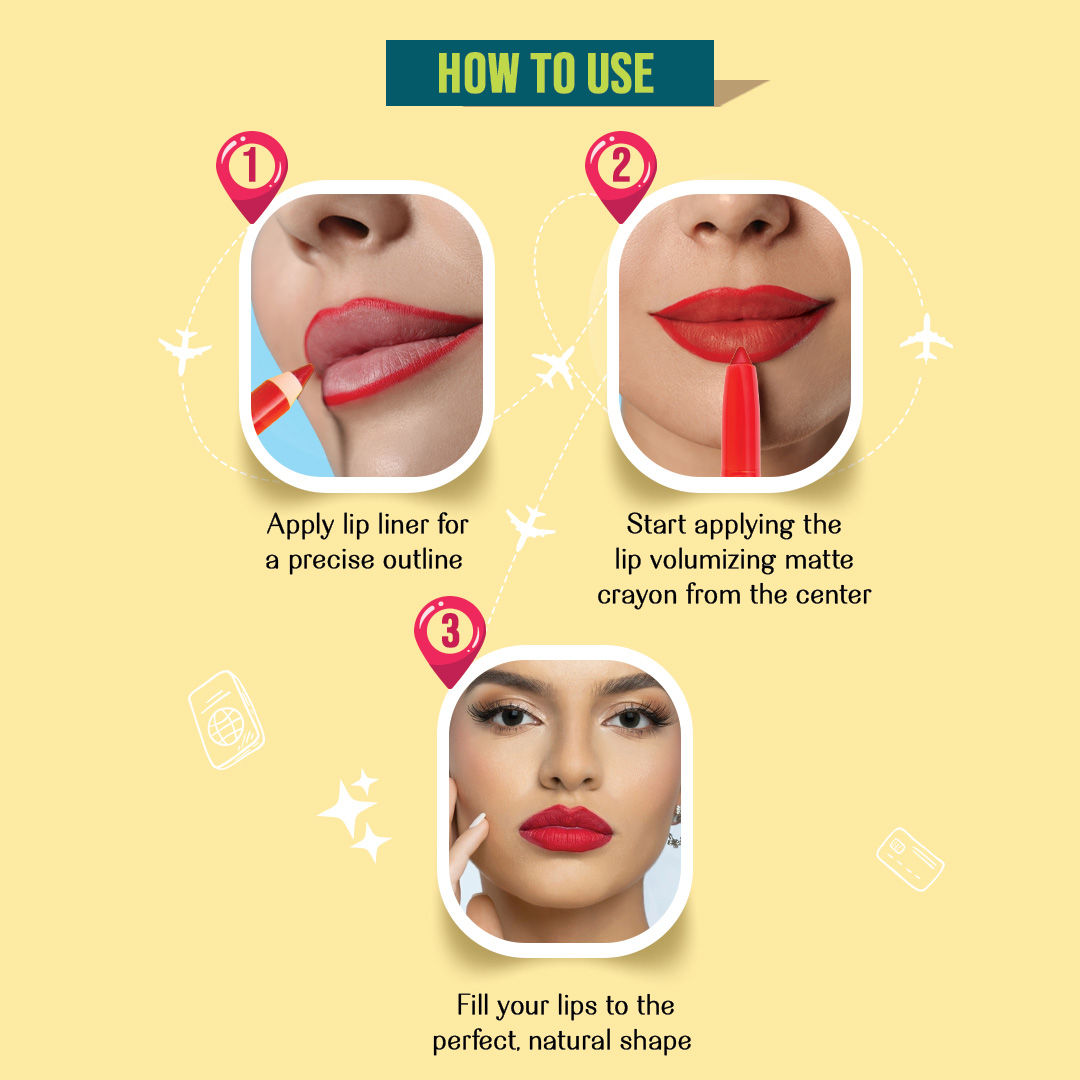 HOW TO USE

1

Apply lip liner for a precise outline

2

Start applying the lip volumizing matte crayon from the center

3

Fill your lips to the perfect, natural shape